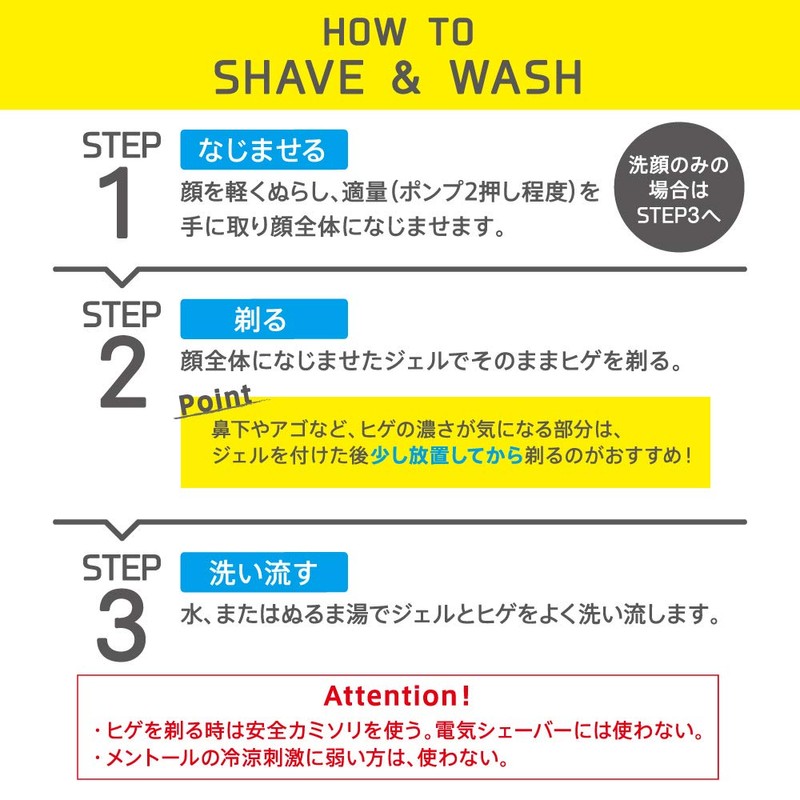 HOW TO
SHAVE & WASH

STEP 1
なじませる
顔を軽くぬらし、適量(ポンプ2押し程度)を手に取り顔全体になじませます。

洗顔のみの場合はSTEP3へ

STEP 2
剃る
顔全体になじませたジェルでそのままヒゲを剃る。

Point
鼻下やアゴなど、ヒゲの濃さが気になる部分は、ジェルを付けた後少し放置してから剃るのがおすすめ!

STEP 3
洗い流す
水、またはぬるま湯でジェルとヒゲをよく洗い流します。

Attention!
・ヒゲを剃る時は安全カミソリを使う。電気シェーバーには使わない。
・メントールの冷涼刺激に弱い方は、使わない。