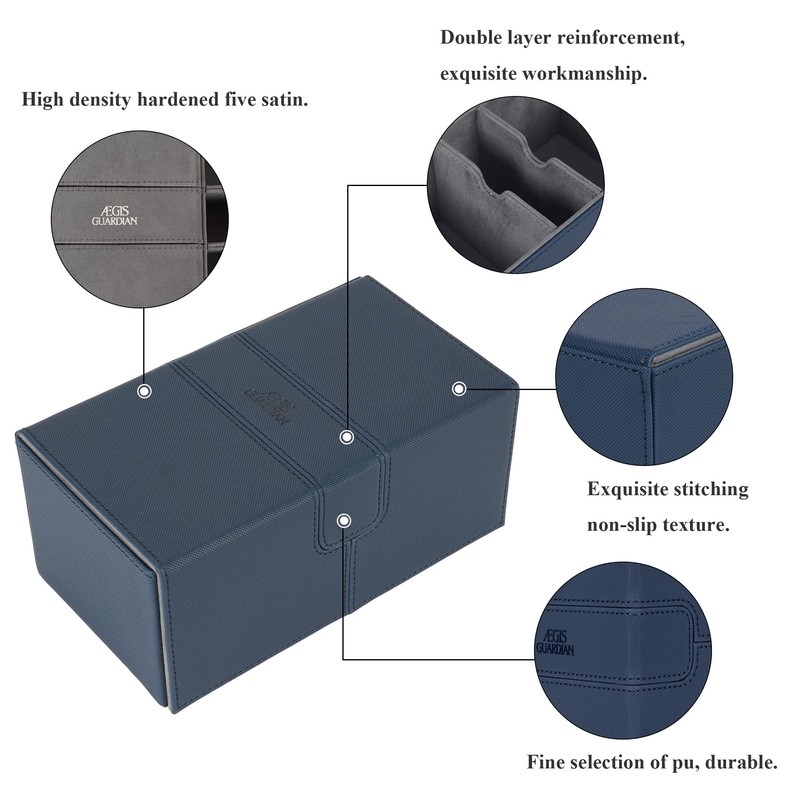 High density hardened five satin.

ÆGIS GUARDIAN

Double layer reinforcement, exquisite workmanship.

ÆGIS GUARDIAN

Exquisite stitching non-slip texture.

ÆGIS GUARDIAN

Fine selection of pu, durable.