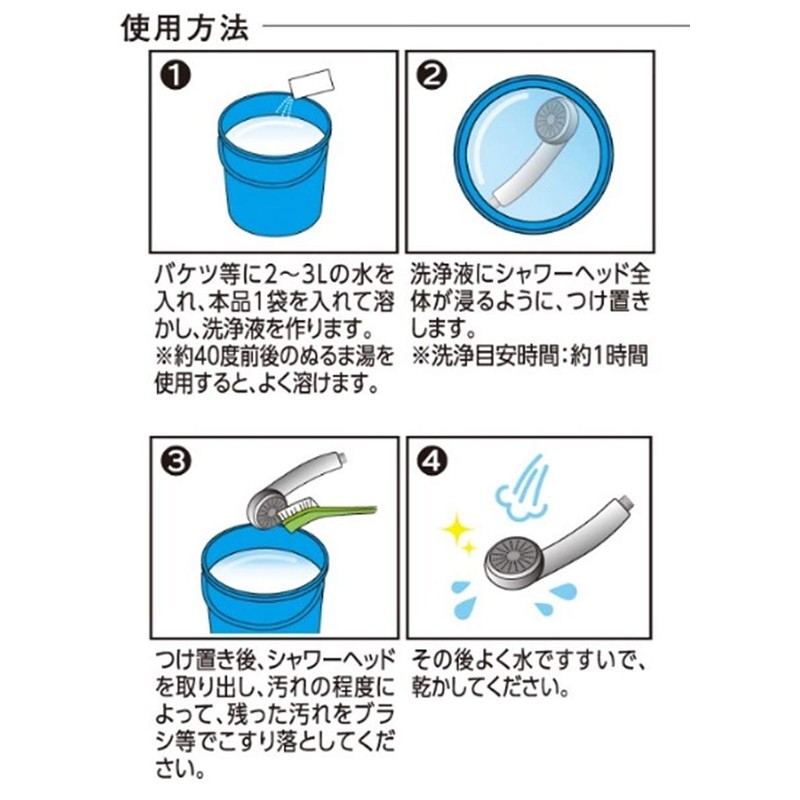 使用方法

❶

バケツ等に2～3Lの水を入れ、本品1袋を入れて溶かし、洗浄液を作ります。
※約40度前後のぬるま湯を使用すると、よく溶けます。

❷

洗浄液にシャワーヘッド全体が浸るように、つけ置きします。
※洗浄目安時間：約1時間

❸

つけ置き後、シャワーヘッドを取り出し、汚れの程度によって、残った汚れをブラシ等でこすり落としてください。

❹

その後よく水ですすいで、乾かしてください。