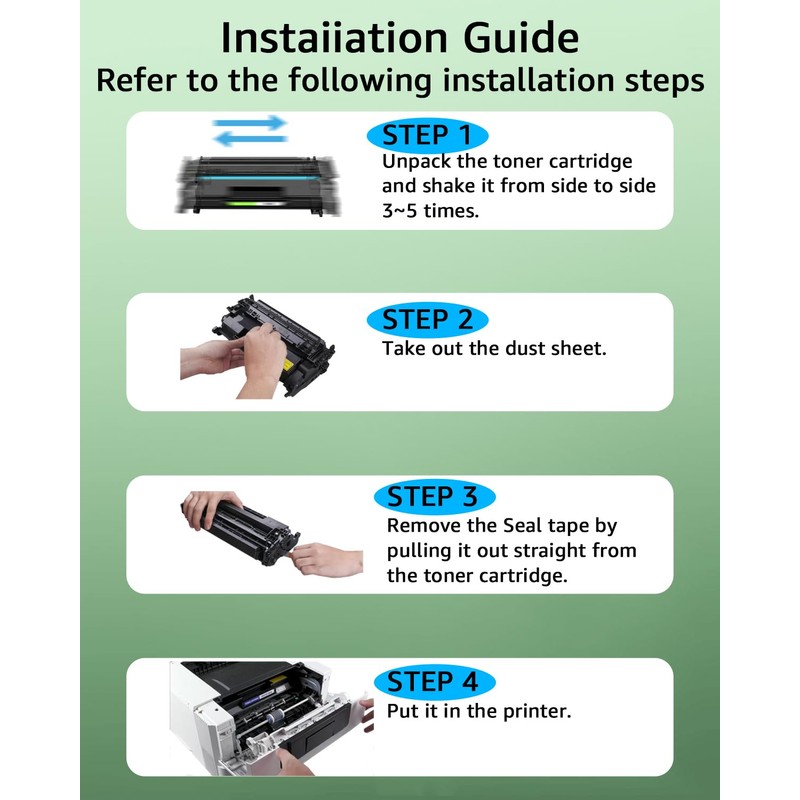 Instaiiation Guide
Refer to the following installation steps

STEP 1
Unpack the toner cartridge and shake it from side to side 3~5 times.

STEP 2
Take out the dust sheet.

STEP 3
Remove the Seal tape by pulling it out straight from the toner cartridge.

STEP 4
Put it in the printer.