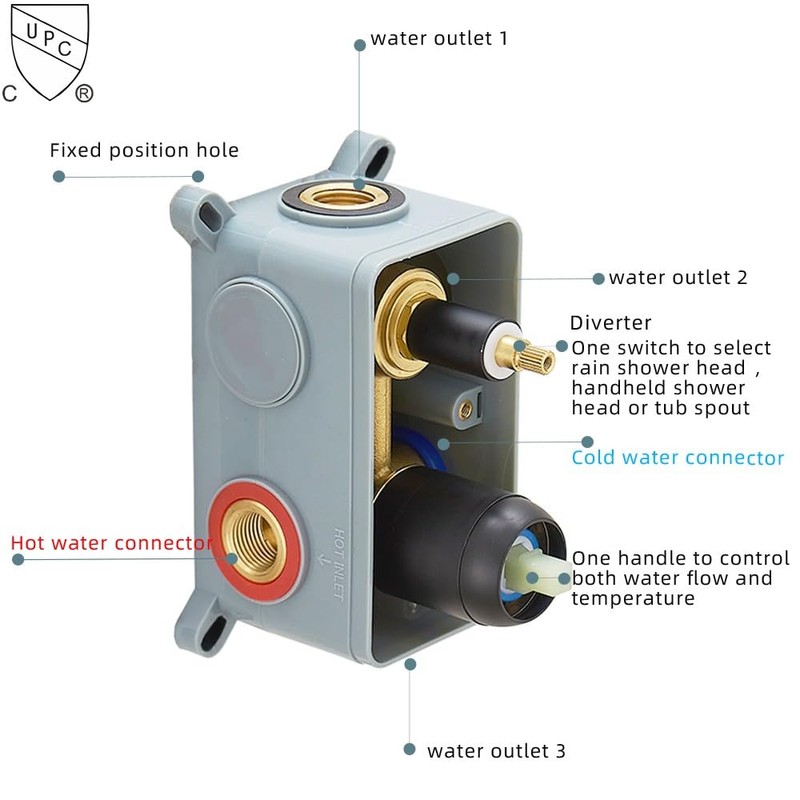 UPC
C ®

water outlet 1

Fixed position hole

water outlet 2

Diverter
One switch to select rain shower head , handheld shower head or tub spout

Cold water connector

Hot water connector

HOT INLET

One handle to control both water flow and temperature

water outlet 3