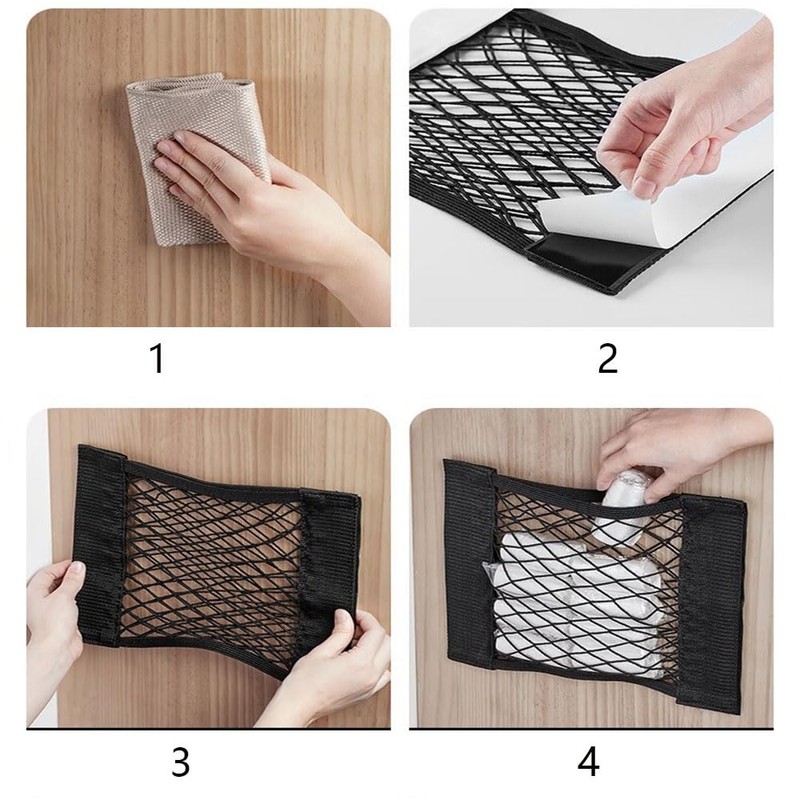 1

2

3

4