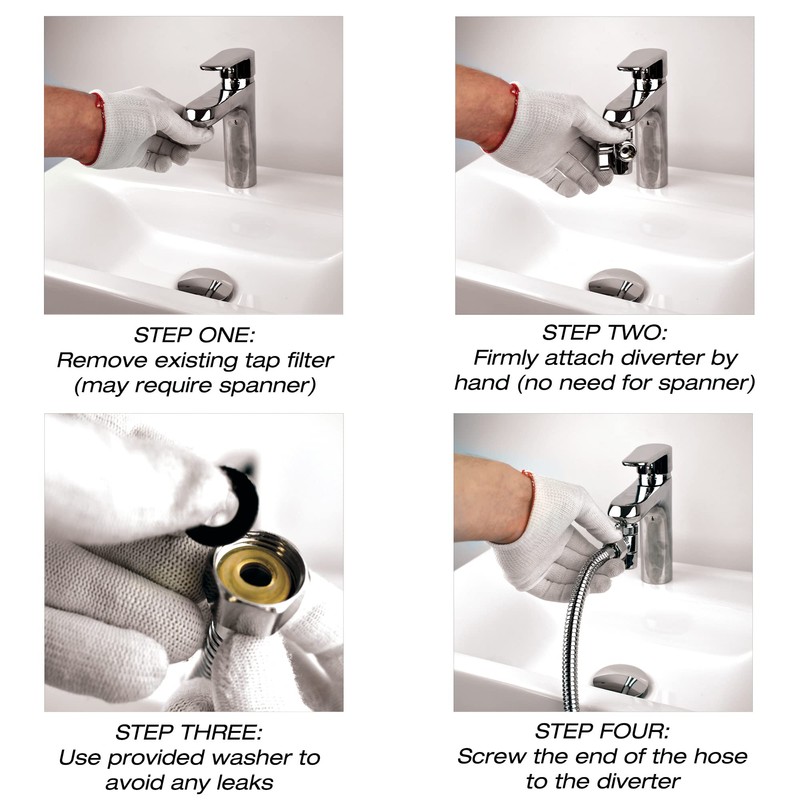 STEP ONE:
Remove existing tap filter (may require spanner)

STEP TWO:
Firmly attach diverter by hand (no need for spanner)

STEP THREE:
Use provided washer to avoid any leaks

STEP FOUR:
Screw the end of the hose to the diverter