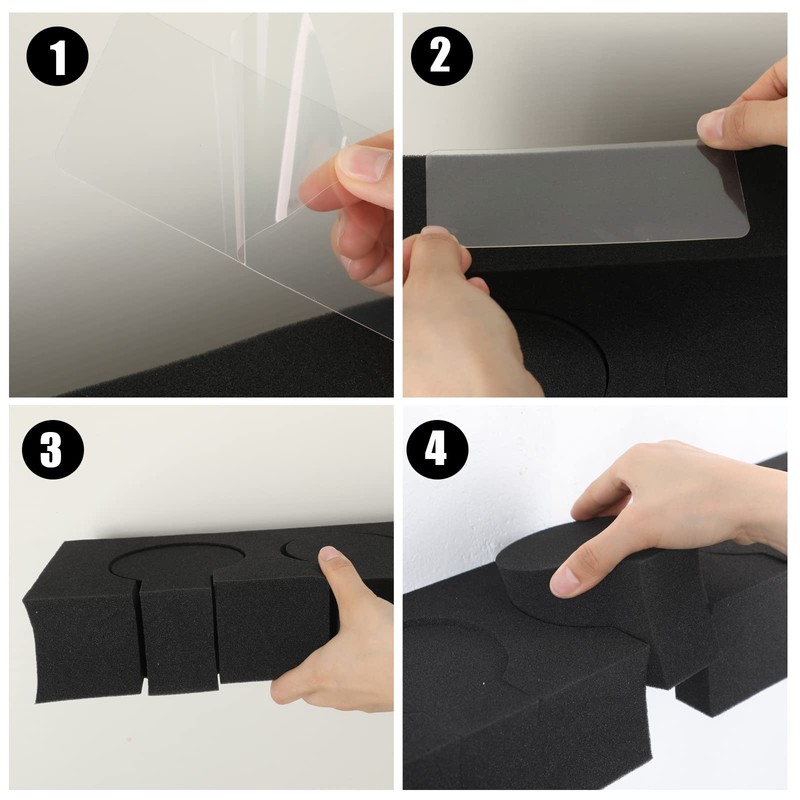 1

2

3

4