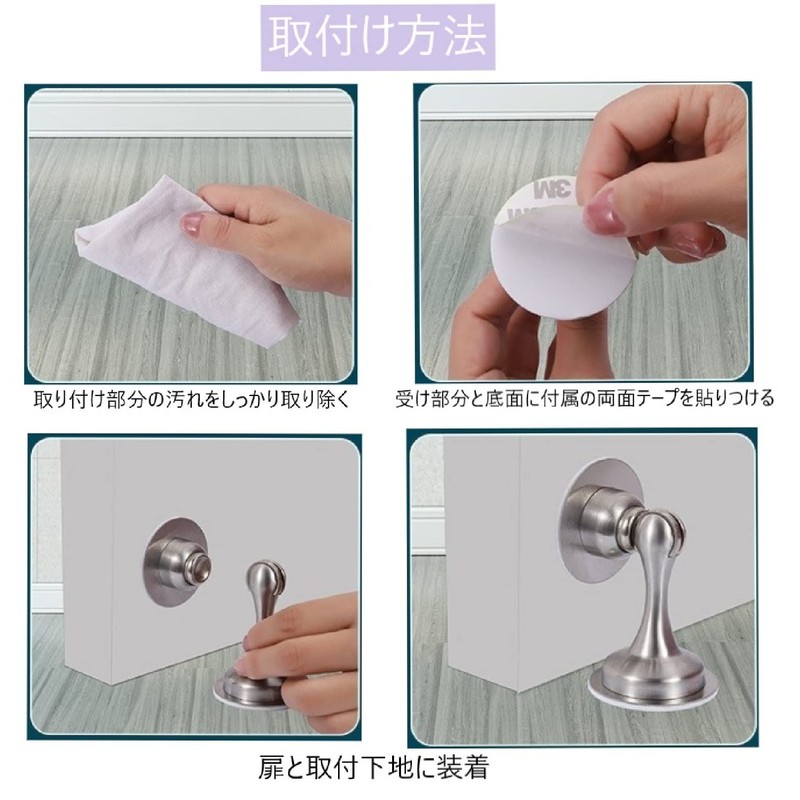 取付け方法

3M

取り付け部分の汚れをしっかり取り除く

受け部分と底面に付属の両面テープを貼りつける

扉と取付下地に装着