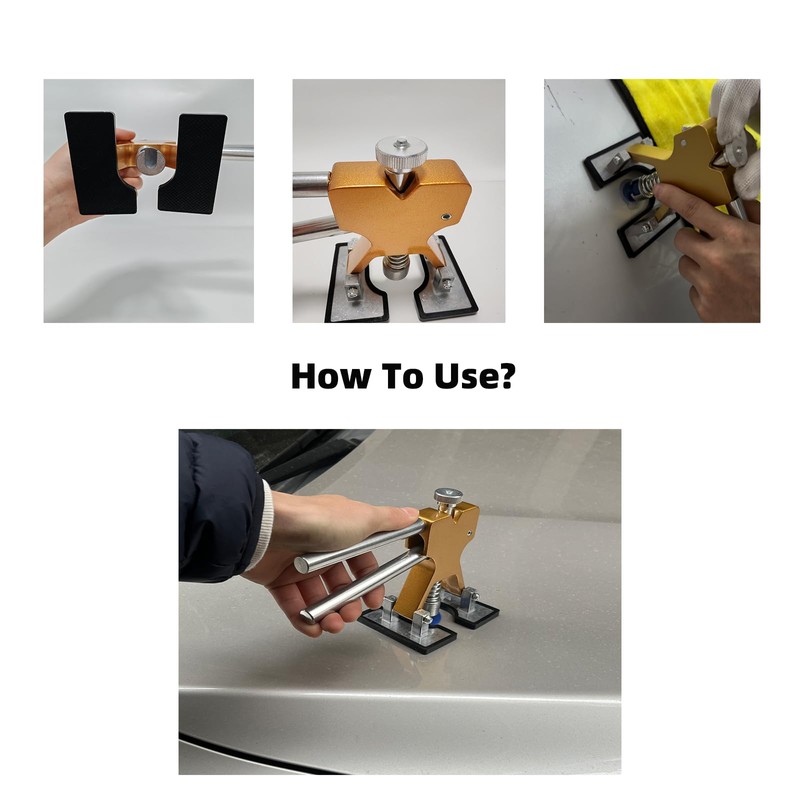 How To Use?