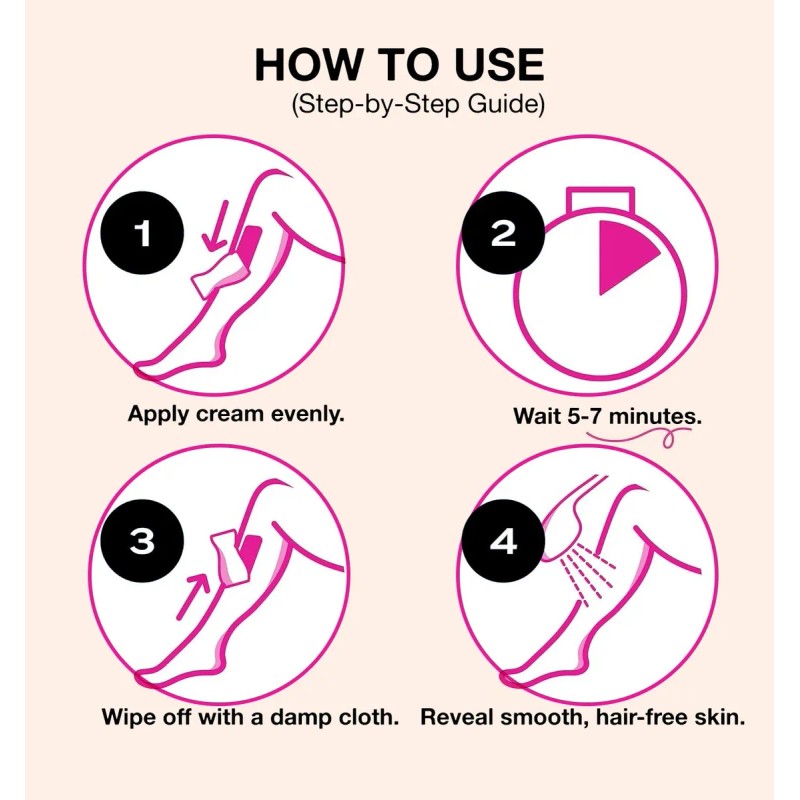 HOW TO USE
(Step-by-Step Guide)

1

Apply cream evenly.

2

Wait 5-7 minutes.

3

Wipe off with a damp cloth.

4

Reveal smooth, hair-free skin.