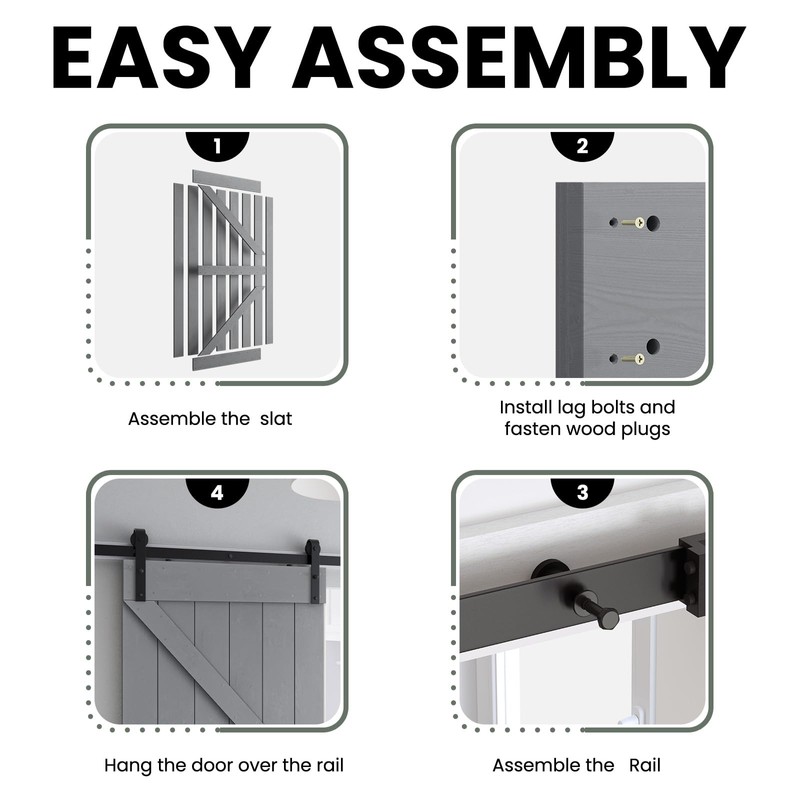 EASY ASSEMBLY

1

Assemble the slat

2

Install lag bolts and fasten wood plugs

4

Hang the door over the rail

3

Assemble the Rail