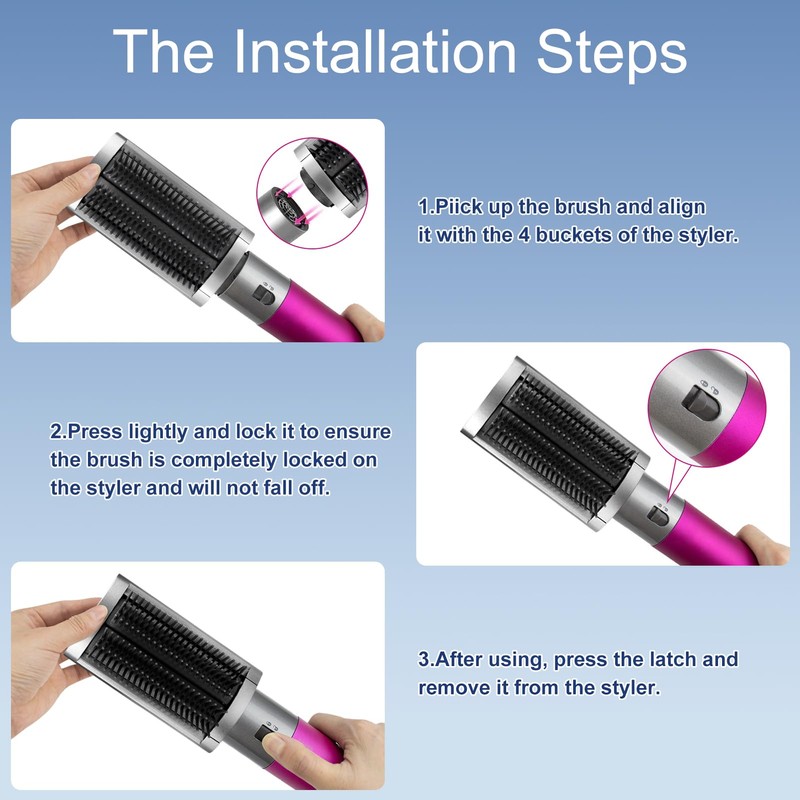 The Installation Steps

1.Piick up the brush and align it with the 4 buckets of the styler.

2.Press lightly and lock it to ensure the brush is completely locked on the styler and will not fall off.

3.After using, press the latch and remove it from the styler.