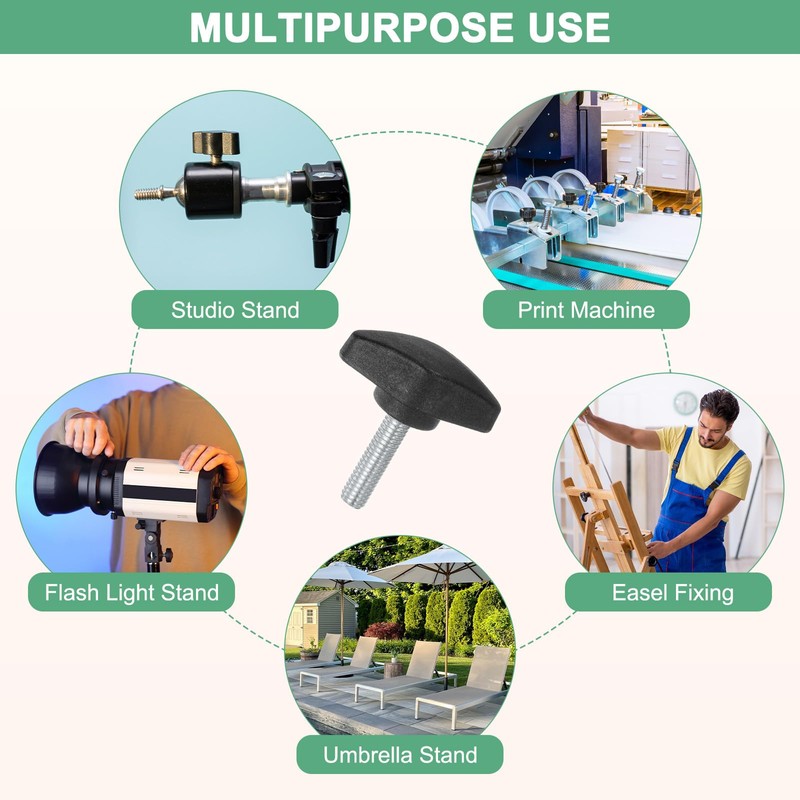 MULTIPURPOSE USE

Studio Stand

Print Machine

Flash Light Stand

Easel Fixing

Umbrella Stand