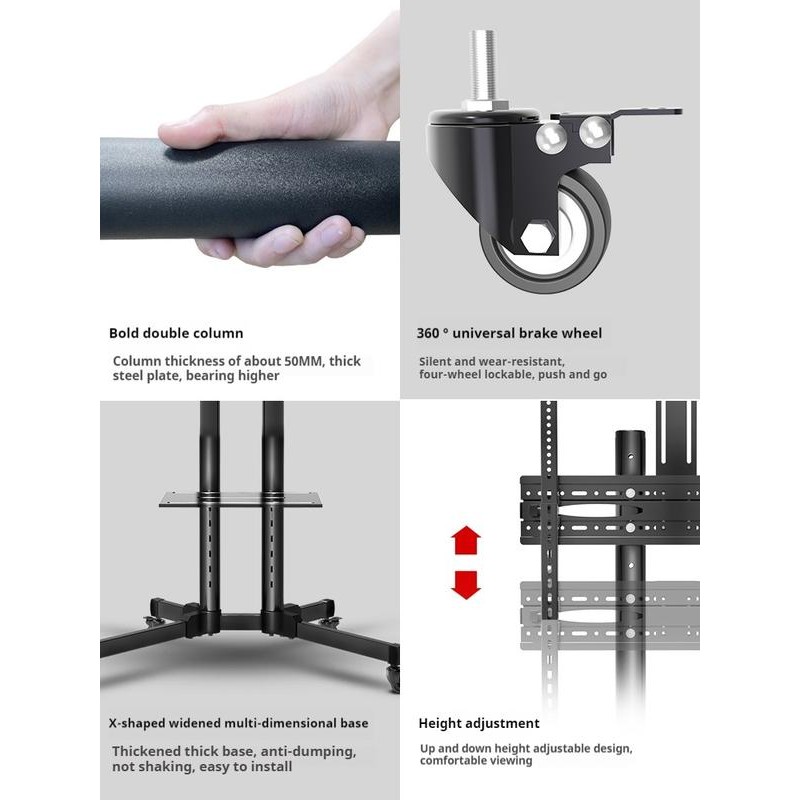 Bold double column

Column thickness of about 50MM, thick steel plate, bearing higher

360 ° universal brake wheel

Silent and wear-resistant, four-wheel lockable, push and go

X-shaped widened multi-dimensional base

Thickened thick base, anti-dumping, not shaking, easy to install

Height adjustment

Up and down height adjustable design, comfortable viewing