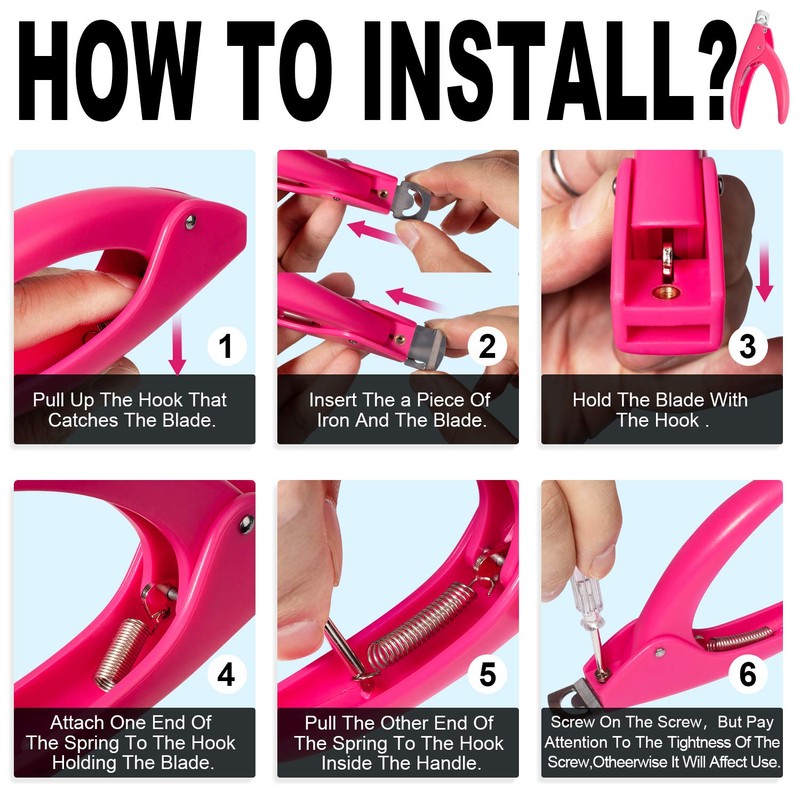 HOW TO INSTALL?

1
Pull Up The Hook That Catches The Blade.

2
Insert The a Piece Of Iron And The Blade.

3
Hold The Blade With The Hook .

4
Attach One End Of The Spring To The Hook Holding The Blade.

5
Pull The Other End Of The Spring To The Hook Inside The Handle.

6
Screw On The Screw, But Pay Attention To The Tightness Of The Screw,Otheerwise It Will Affect Use.