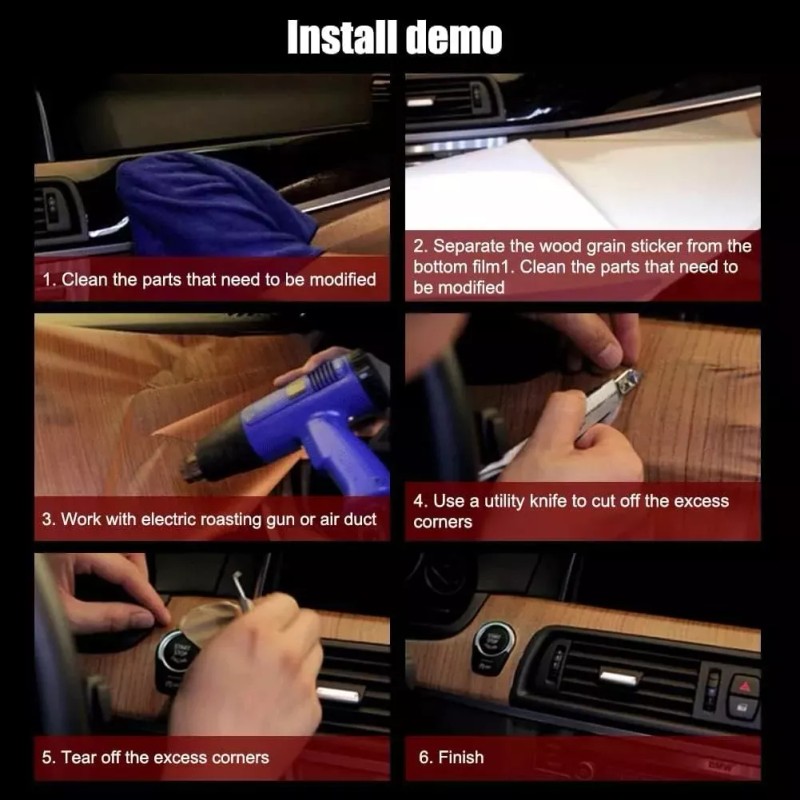 Install demo

1. Clean the parts that need to be modified

2. Separate the wood grain sticker from the bottom film1. Clean the parts that need to be modified

3. Work with electric roasting gun or air duct

4. Use a utility knife to cut off the excess corners

5. Tear off the excess corners

6. Finish