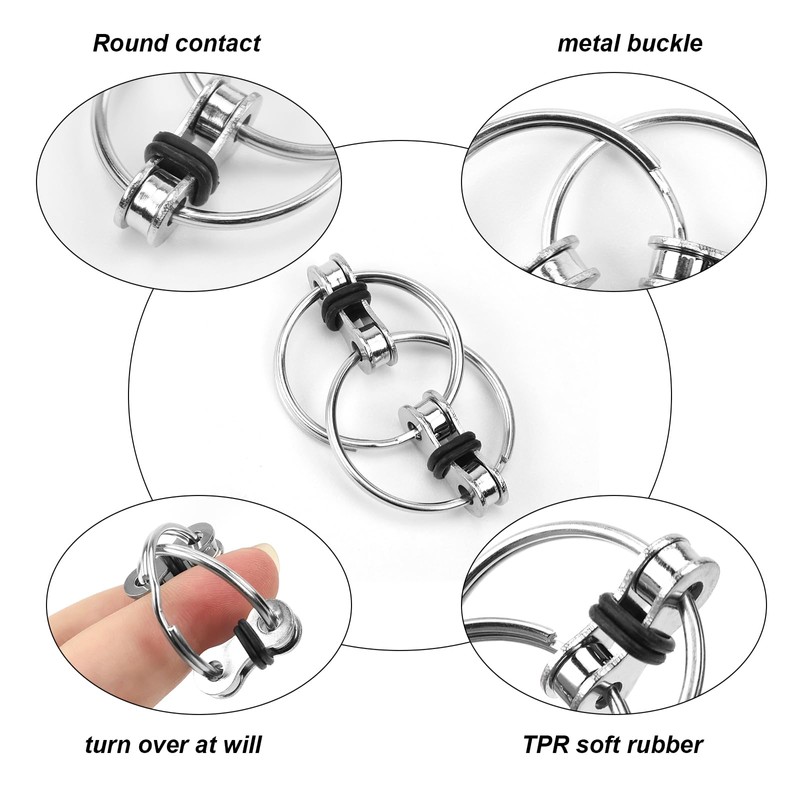 Round contact

metal buckle

turn over at will

TPR soft rubber