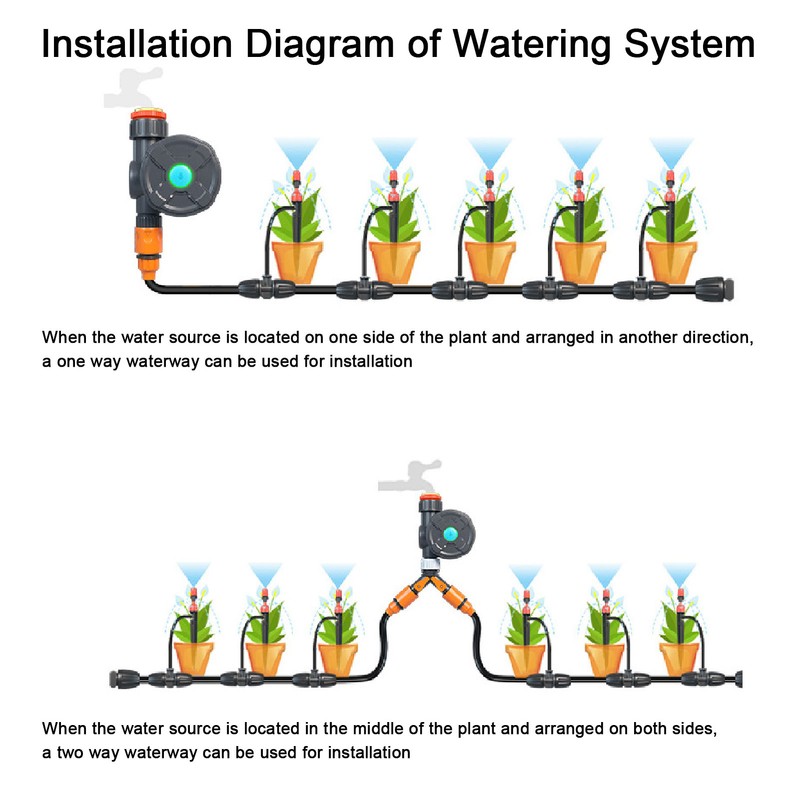 Installation Diagram of Watering System

When the water source is located on one side of the plant and arranged in another direction, a one way waterway can be used for installation

When the water source is located in the middle of the plant and arranged on both sides, a two way waterway can be used for installation