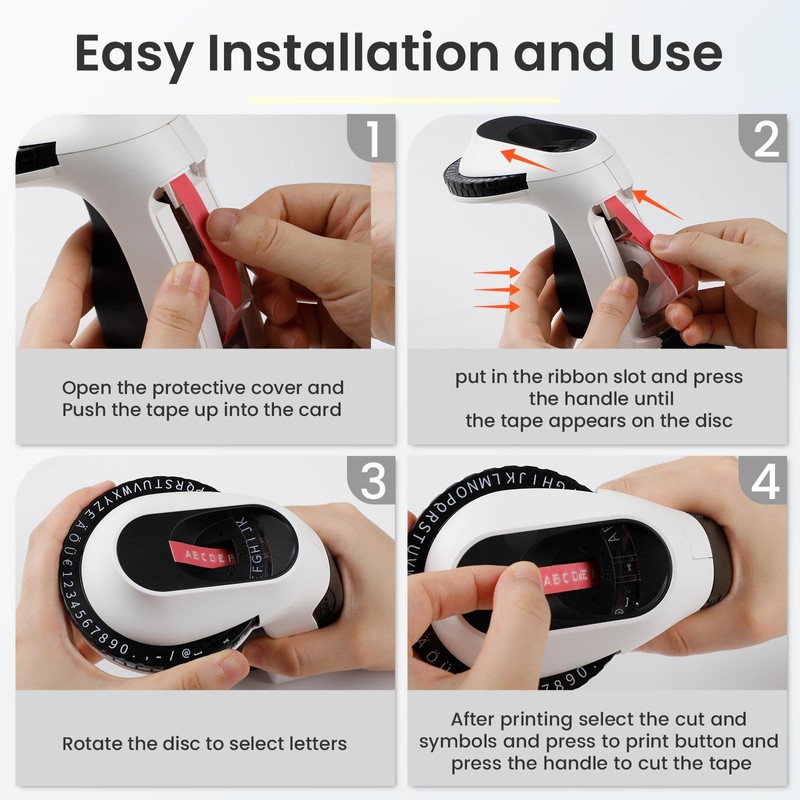 Easy Installation and Use

1

Open the protective cover and Push the tape up into the card

2

put in the ribbon slot and press the handle until the tape appears on the disc

3

ABCDEF

Rotate the disc to select letters

4

ABCDE

After printing select the cut and symbols and press to print button and press the handle to cut the tape