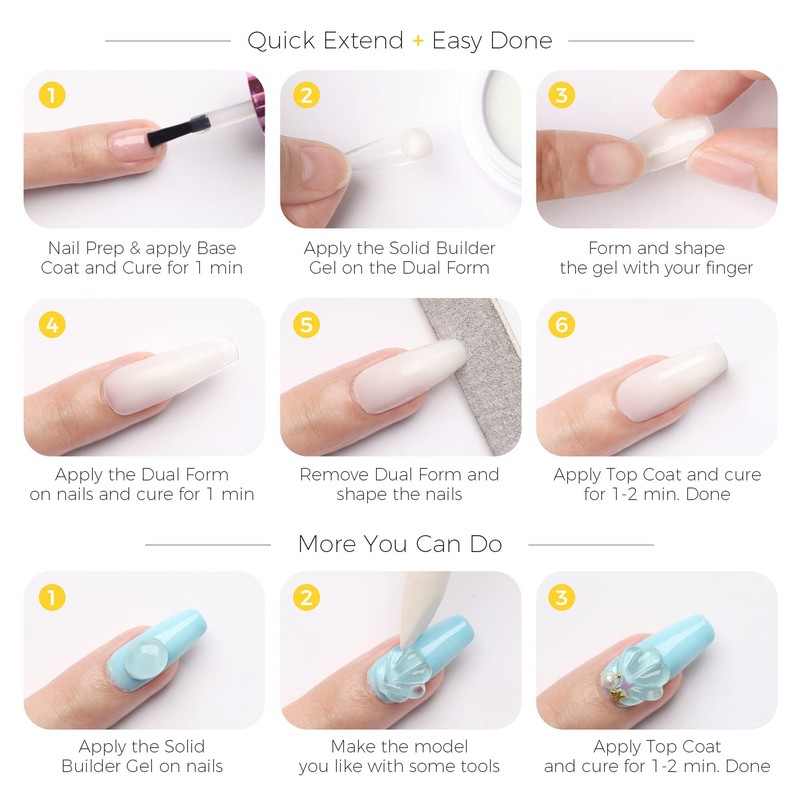 Quick Extend + Easy Done

1
Nail Prep & apply Base Coat and Cure for 1 min

2
Apply the Solid Builder Gel on the Dual Form

3
Form and shape the gel with your finger

4
Apply the Dual Form on nails and cure for 1 min

5
Remove Dual Form and shape the nails

6
Apply Top Coat and cure for 1-2 min. Done

More You Can Do

1
Apply the Solid Builder Gel on nails

2
Make the model you like with some tools

3
Apply Top Coat and cure for 1-2 min. Done