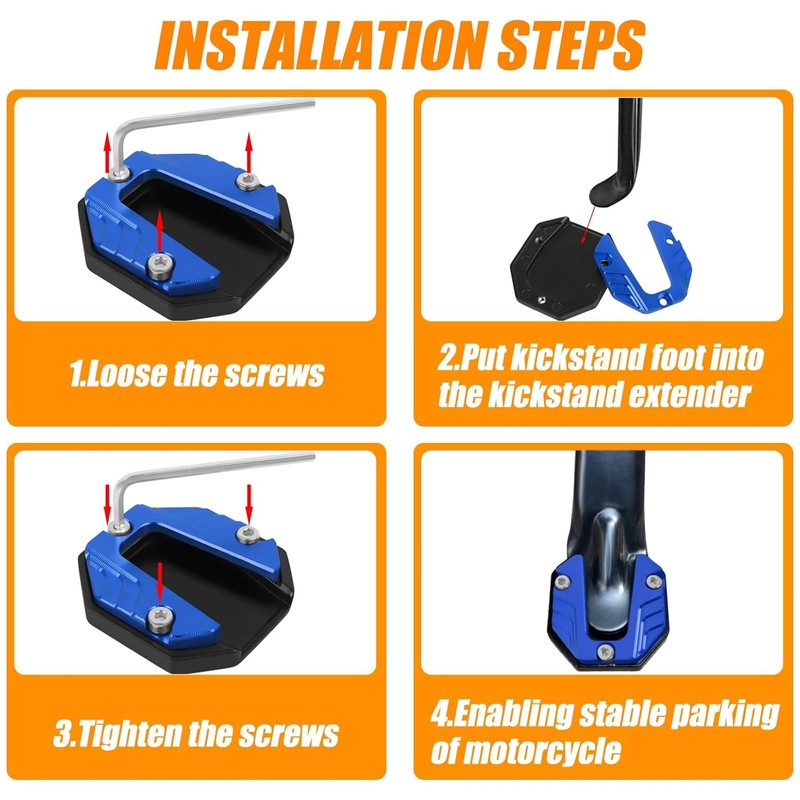 INSTALLATION STEPS

1.Loose the screws

2.Put kickstand foot into the kickstand extender

3.Tighten the screws

4.Enabling stable parking of motorcycle