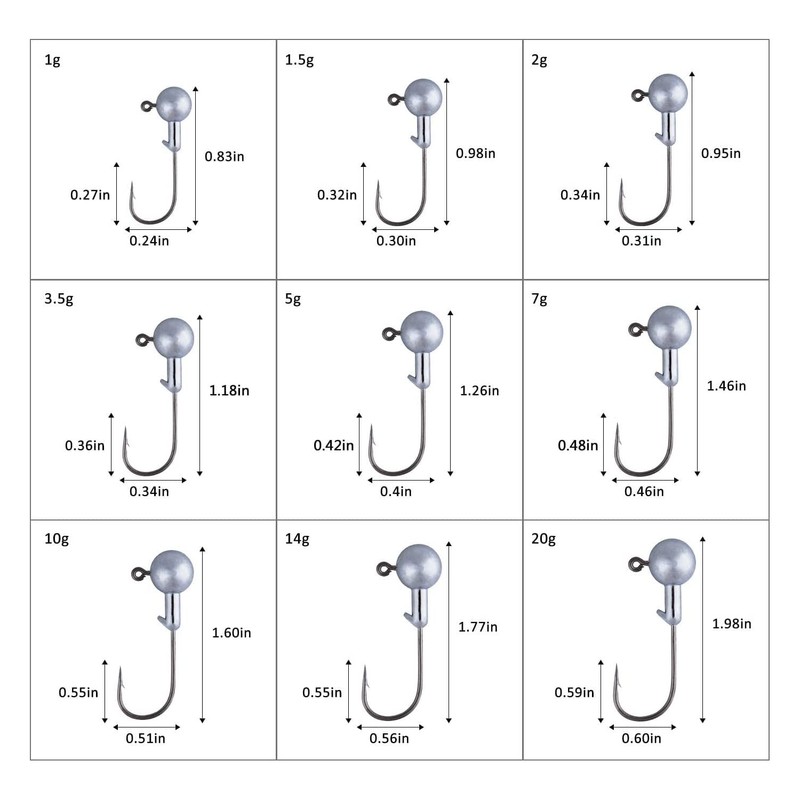 1g
0.83in
0.27in
0.24in

1.5g
0.98in
0.32in
0.30in

2g
0.95in
0.34in
0.31in

3.5g
1.18in
0.36in
0.34in

5g
1.26in
0.42in
0.4in

7g
1.46in
0.48in
0.46in

10g
1.60in
0.55in
0.51in

14g
1.77in
0.55in
0.56in

20g
1.98in
0.59in
0.60in