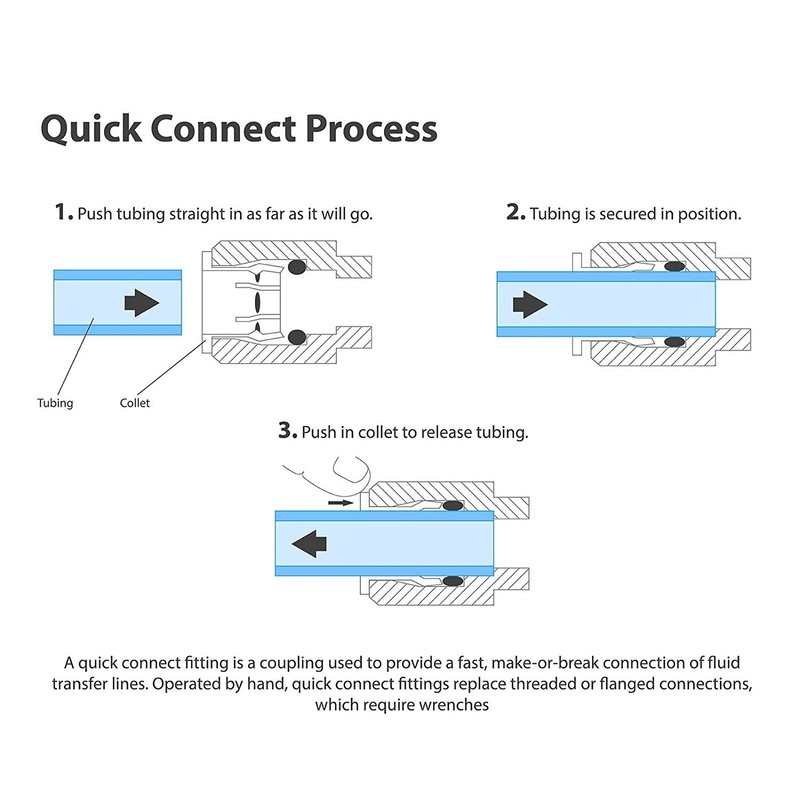 Quick Connect Process

1. Push tubing straight in as far as it will go.

Tubing

Collet

2. Tubing is secured in position.

3. Push in collet to release tubing.

A quick connect fitting is a coupling used to provide a fast, make-or-break connection of fluid transfer lines. Operated by hand, quick connect fittings replace threaded or flanged connections, which require wrenches