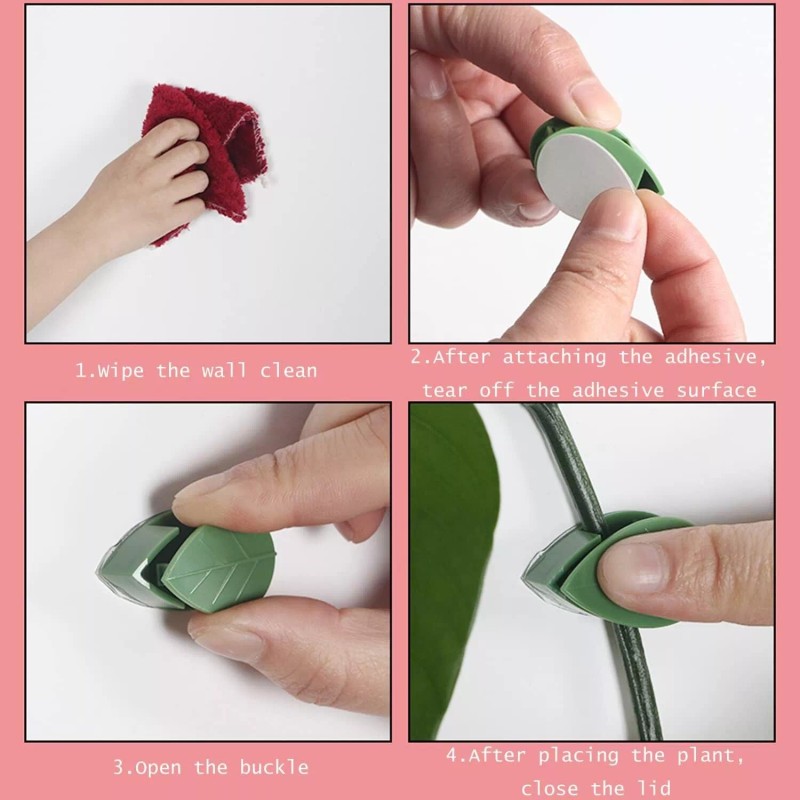 1.Wipe the wall clean

2.After attaching the adhesive, tear off the adhesive surface

3.Open the buckle

4.After placing the plant, close the lid