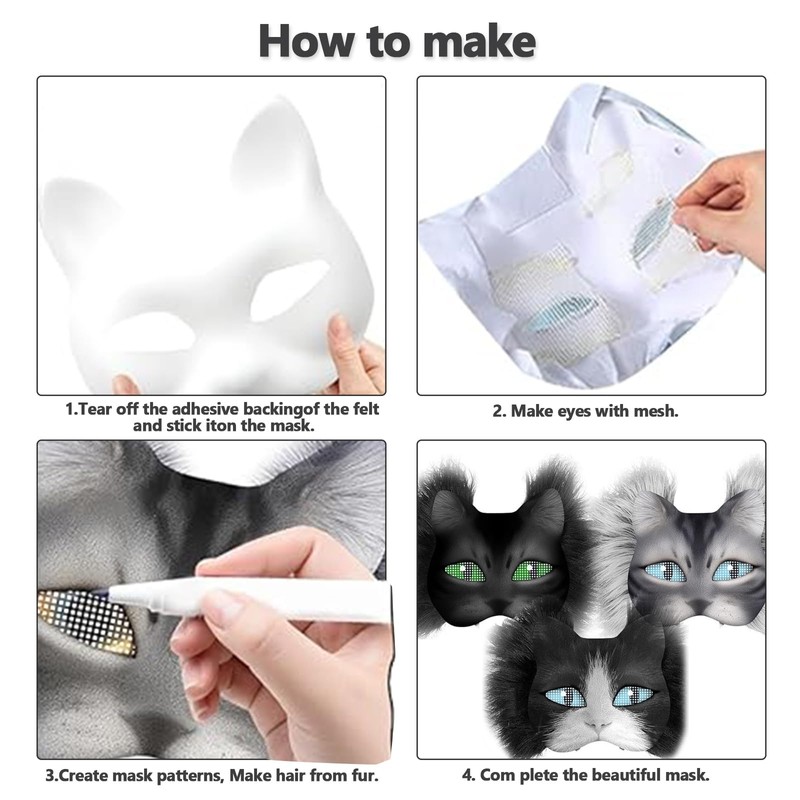 How to make

1.Tear off the adhesive backingof the felt and stick iton the mask.

2. Make eyes with mesh.

3.Create mask patterns, Make hair from fur.

4. Com plete the beautiful mask.