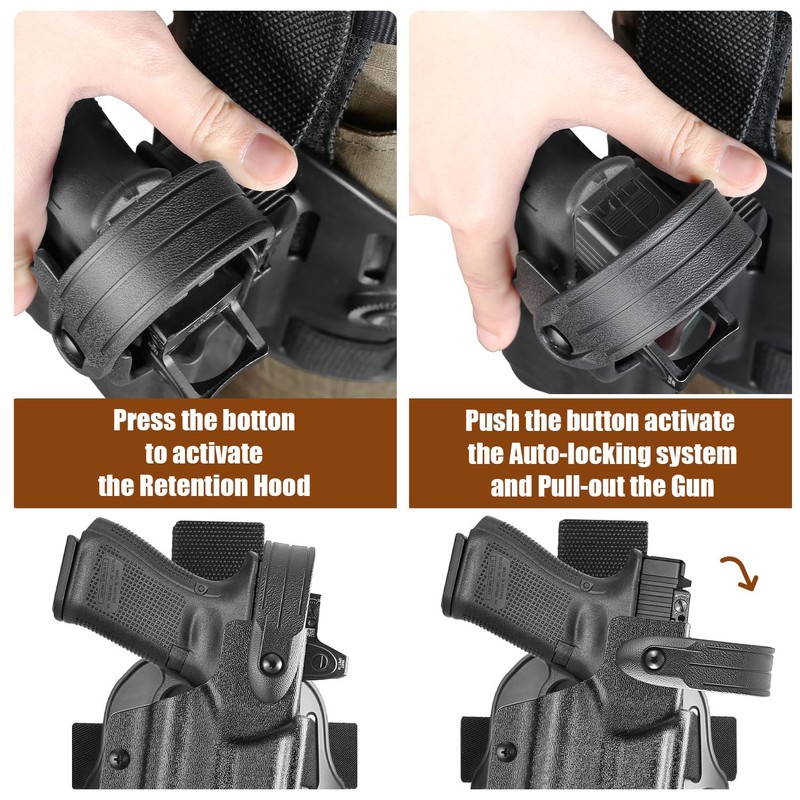 Press the botton to activate the Retention Hood

Push the button activate the Auto-locking system and Pull-out the Gun