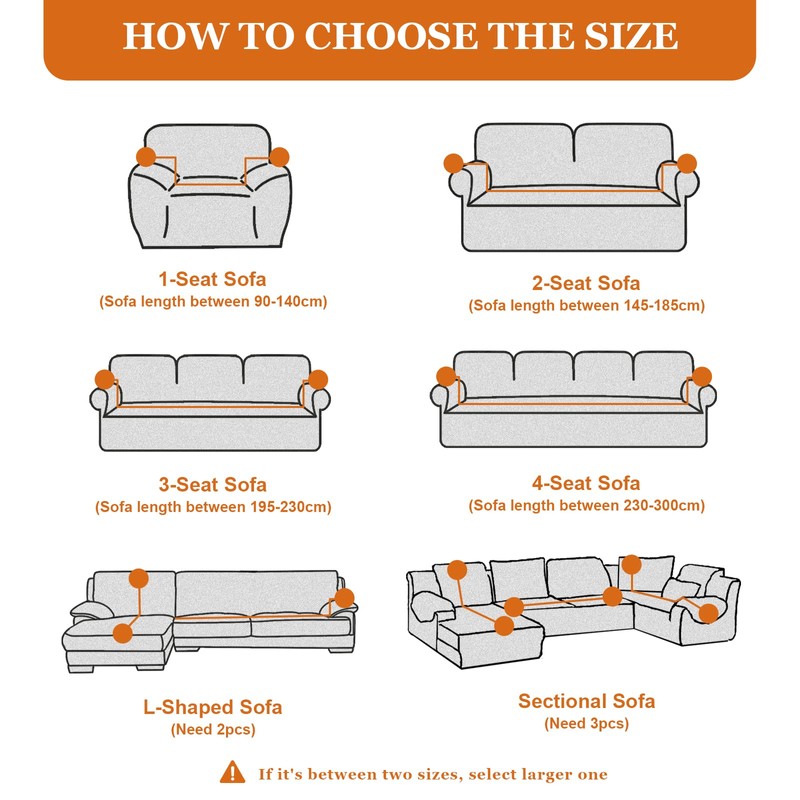 HOW TO CHOOSE THE SIZE

1-Seat Sofa
(Sofa length between 90-140cm)

2-Seat Sofa
(Sofa length between 145-185cm)

3-Seat Sofa
(Sofa length between 195-230cm)

4-Seat Sofa
(Sofa length between 230-300cm)

L-Shaped Sofa
(Need 2pcs)

Sectional Sofa
(Need 3pcs)

If it's between two sizes, select larger one