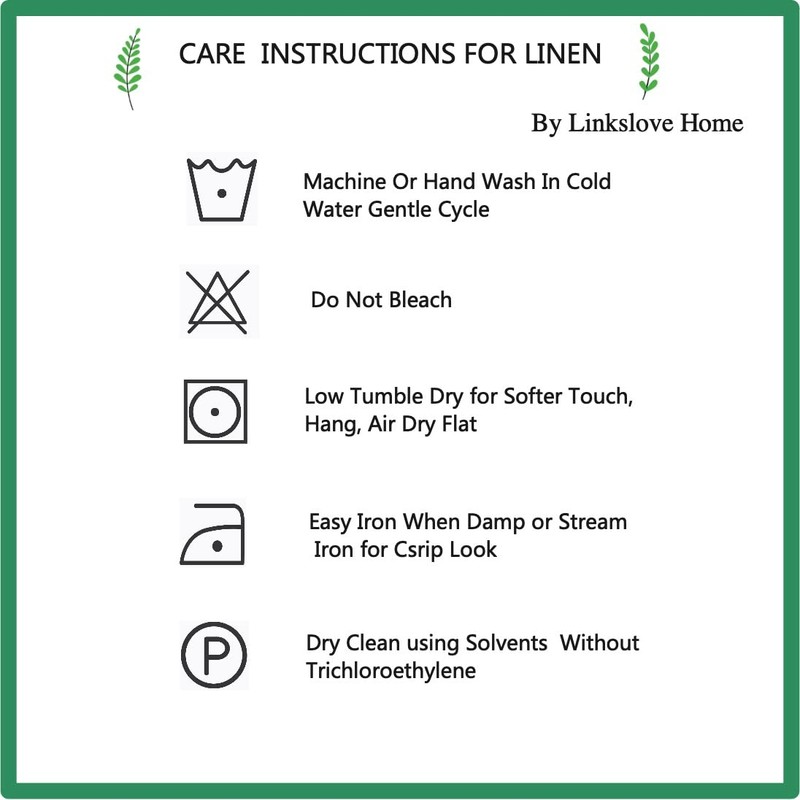 CARE INSTRUCTIONS FOR LINEN

By Linkslove Home

Machine Or Hand Wash In Cold Water Gentle Cycle

Do Not Bleach

Low Tumble Dry for Softer Touch, Hang, Air Dry Flat

Easy Iron When Damp or Stream Iron for Csrip Look

P

Dry Clean using Solvents Without Trichloroethylene