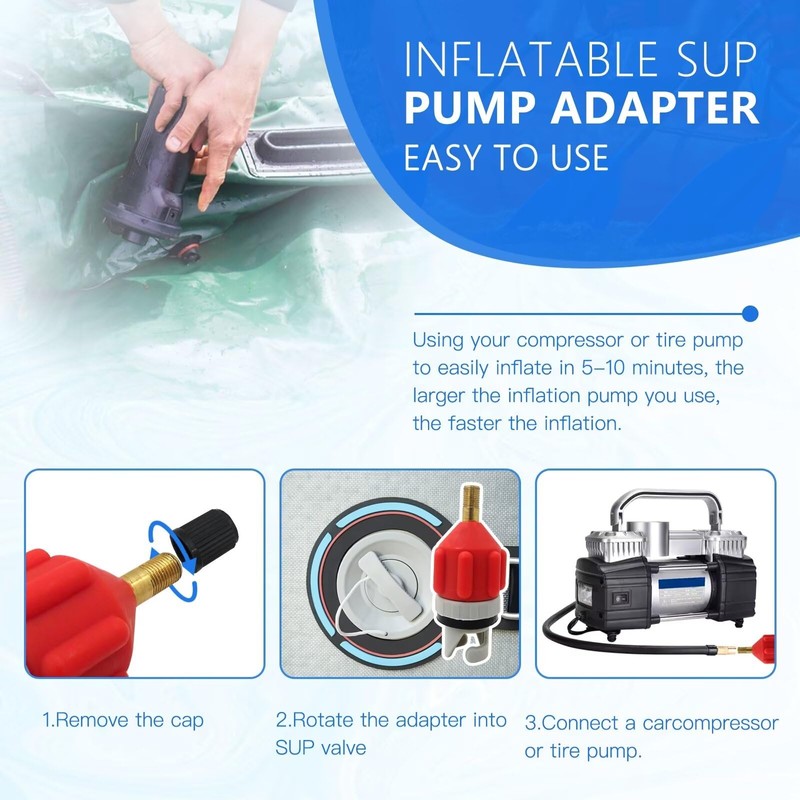 INFLATABLE SUP
PUMP ADAPTER
EASY TO USE

Using your compressor or tire pump to easily inflate in 5–10 minutes, the larger the inflation pump you use, the faster the inflation.

1.Remove the cap

2.Rotate the adapter into SUP valve

3.Connect a carcompressor or tire pump.