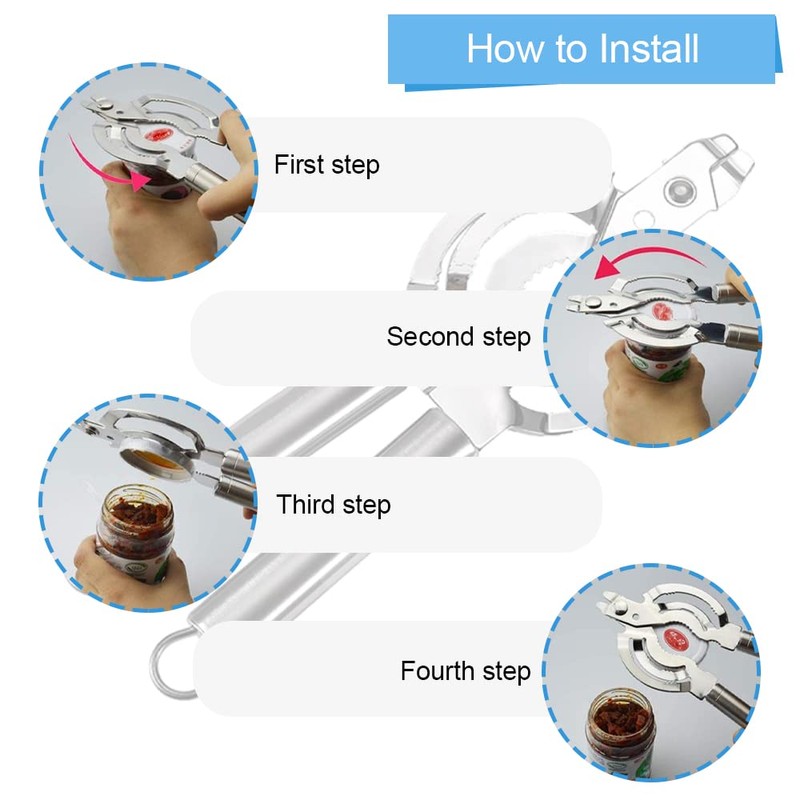 How to Install

First step

Second step

Third step

Fourth step