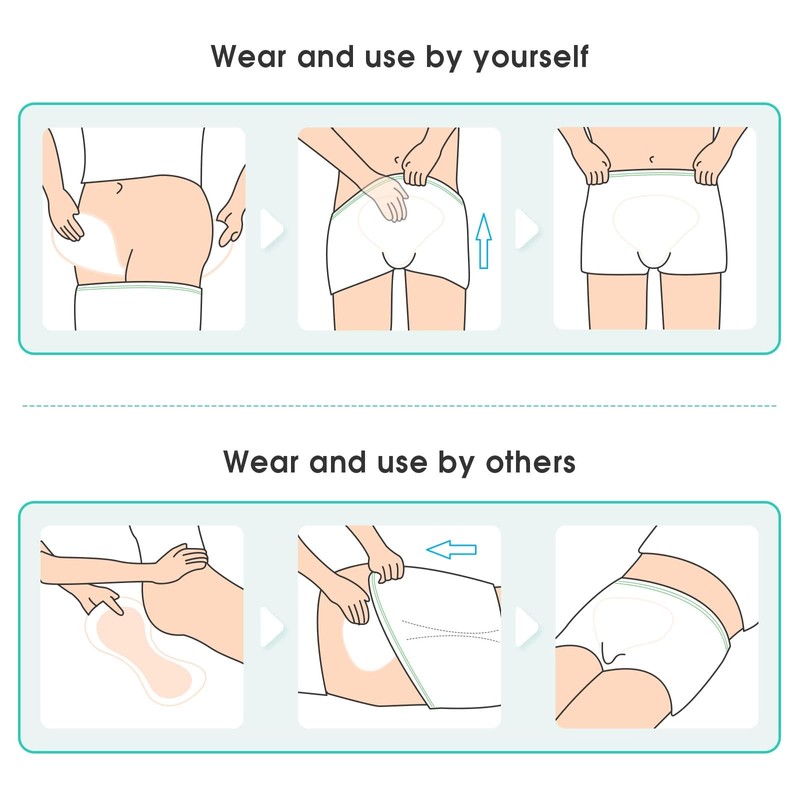 Wear and use by yourself

Wear and use by others