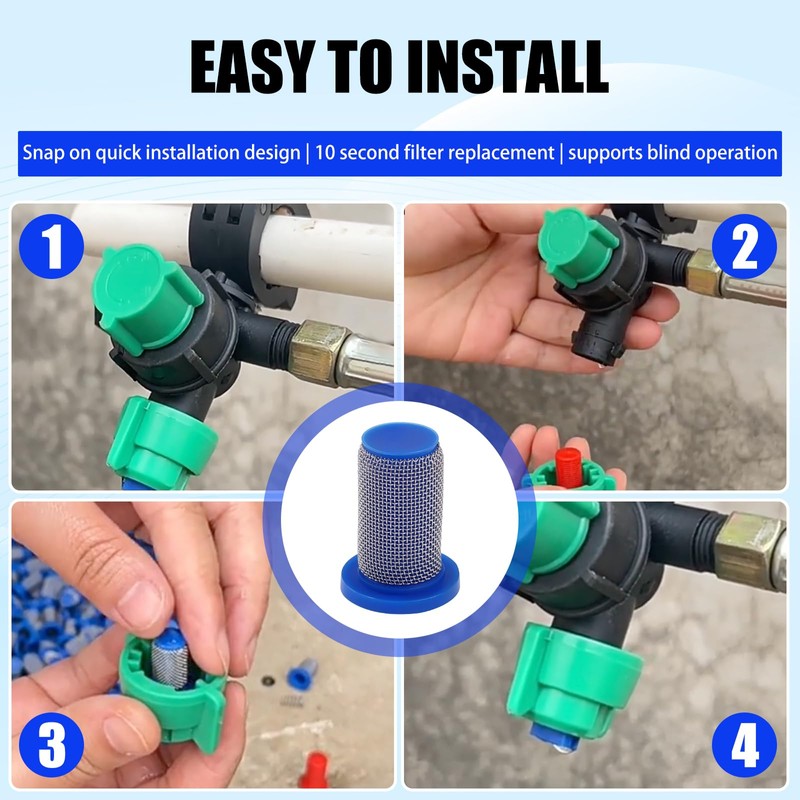 EASY TO INSTALL

Snap on quick installation design | 10 second filter replacement | supports blind operation

1

2

3

4