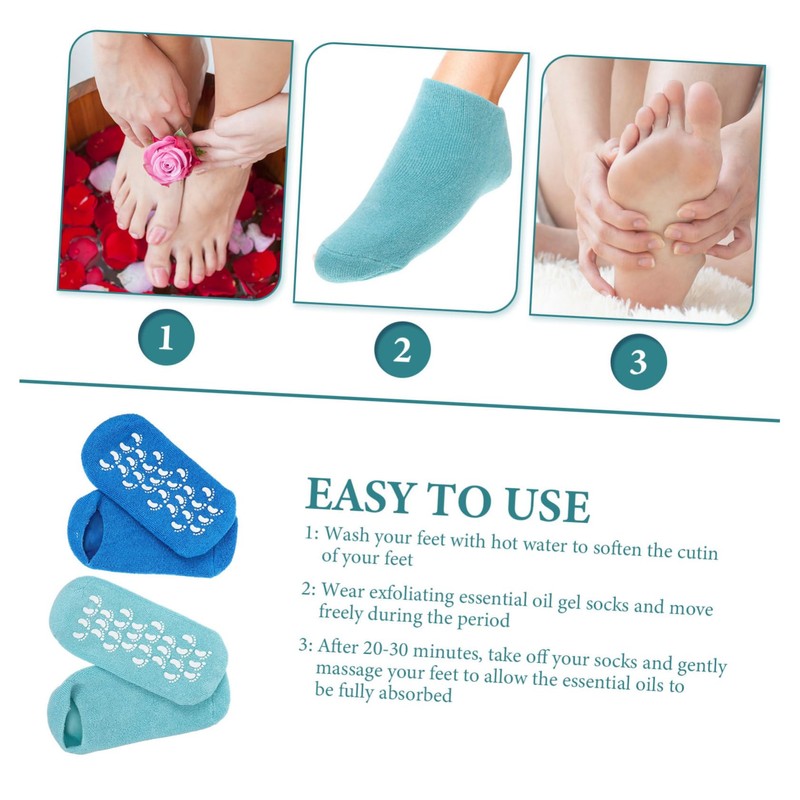 1

2

3

EASY TO USE

1: Wash your feet with hot water to soften the cutin of your feet

2: Wear exfoliating essential oil gel socks and move freely during the period

3: After 20-30 minutes, take off your socks and gently massage your feet to allow the essential oils to be fully absorbed