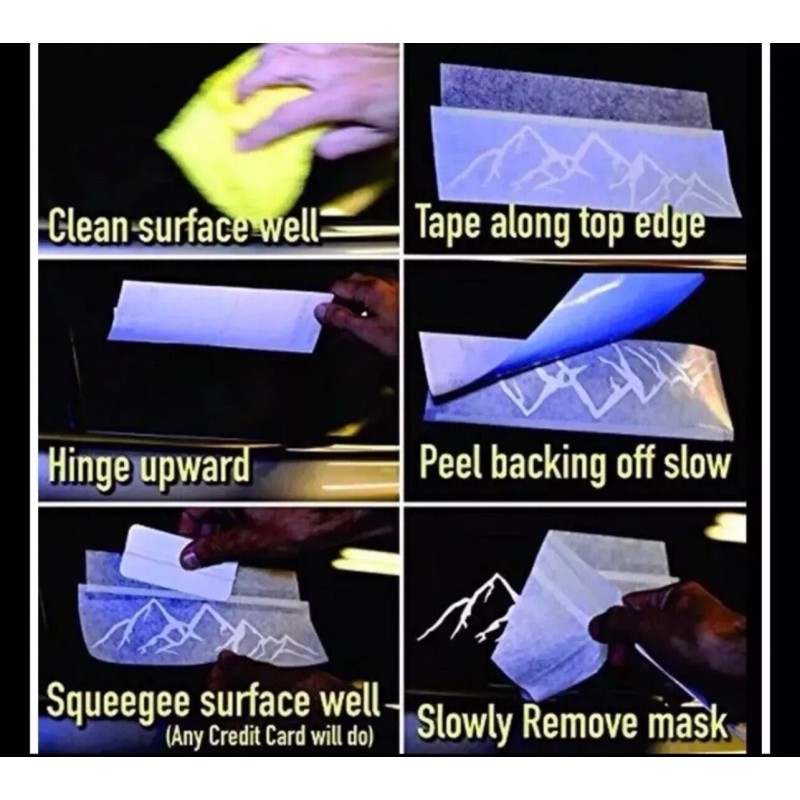 Clean surface well

Tape along top edge

Hinge upward

Peel backing off slow

Squeegee surface well
(Any Credit Card will do)

Slowly Remove mask