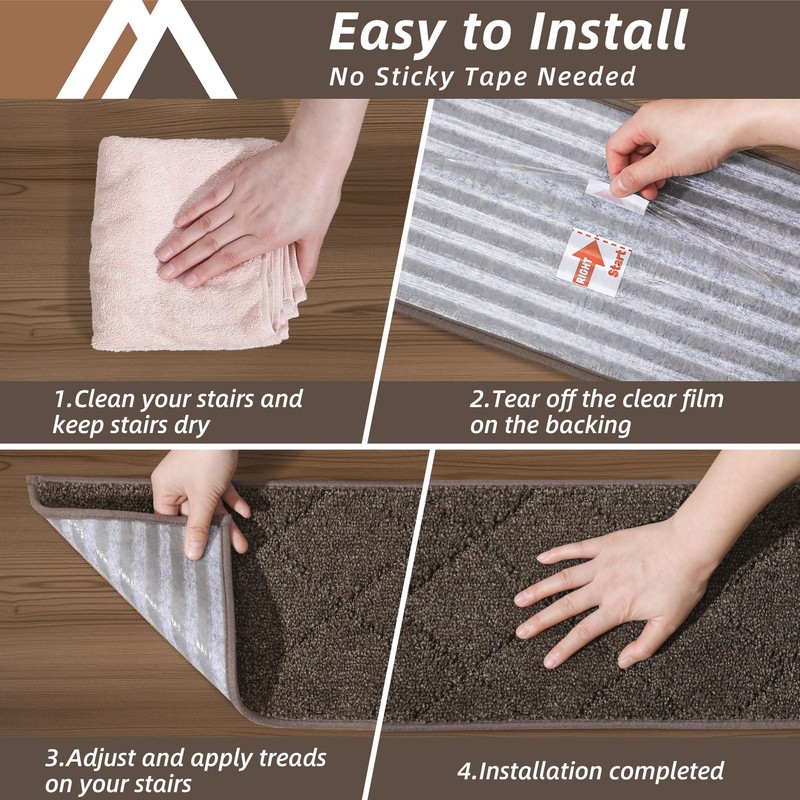 Easy to Install
No Sticky Tape Needed

RIGHT Start

1.Clean your stairs and keep stairs dry

2.Tear off the clear film on the backing

3.Adjust and apply treads on your stairs

4.Installation completed