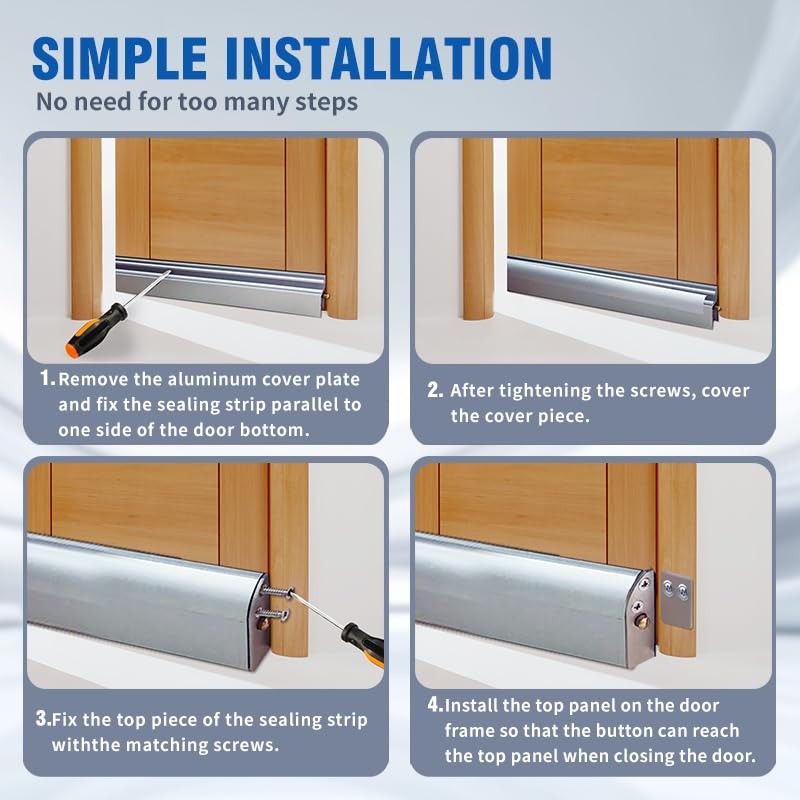 SIMPLE INSTALLATION
No need for too many steps

1. Remove the aluminum cover plate and fix the sealing strip parallel to one side of the door bottom.

2. After tightening the screws, cover the cover piece.

3. Fix the top piece of the sealing strip withthe matching screws.

4. Install the top panel on the door frame so that the button can reach the top panel when closing the door.