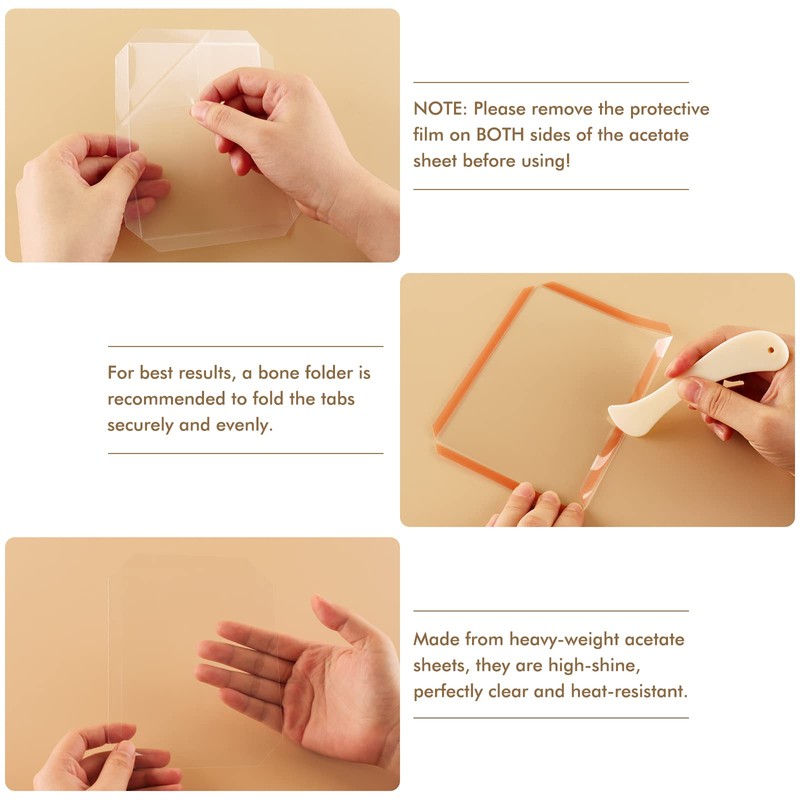 NOTE: Please remove the protective film on BOTH sides of the acetate sheet before using!

For best results, a bone folder is recommended to fold the tabs securely and evenly.

Made from heavy-weight acetate sheets, they are high-shine, perfectly clear and heat-resistant.