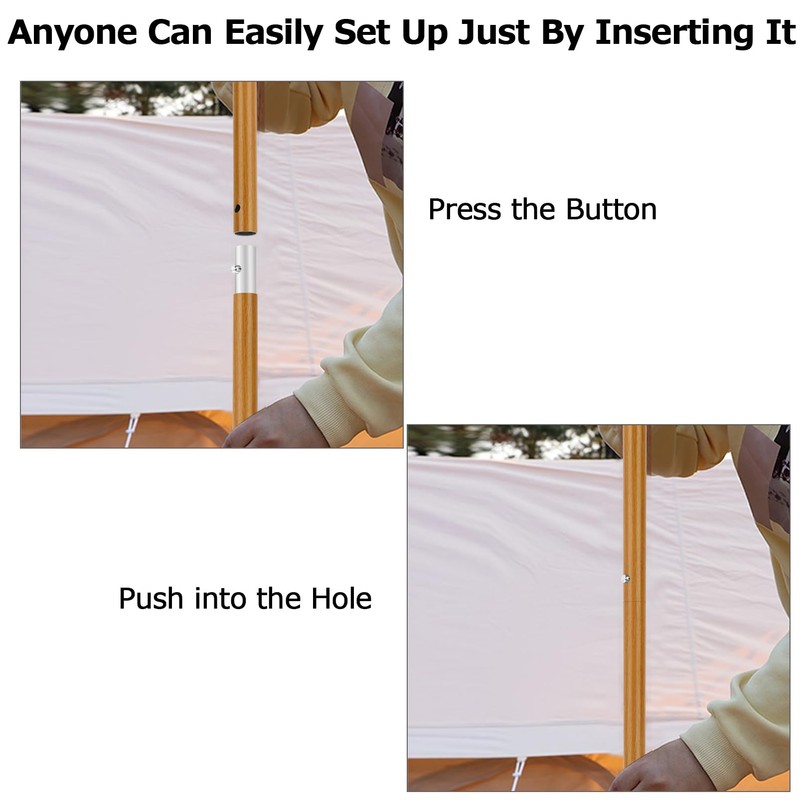 Anyone Can Easily Set Up Just By Inserting It

Press the Button

Push into the Hole