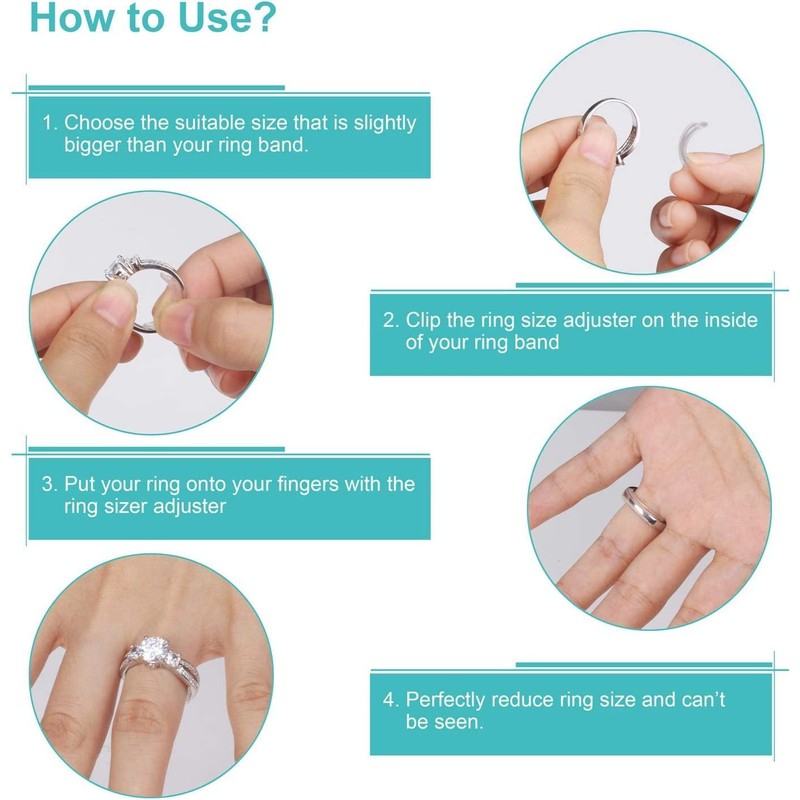 How to Use?

1. Choose the suitable size that is slightly bigger than your ring band.

2. Clip the ring size adjuster on the inside of your ring band

3. Put your ring onto your fingers with the ring sizer adjuster

4. Perfectly reduce ring size and can't be seen.