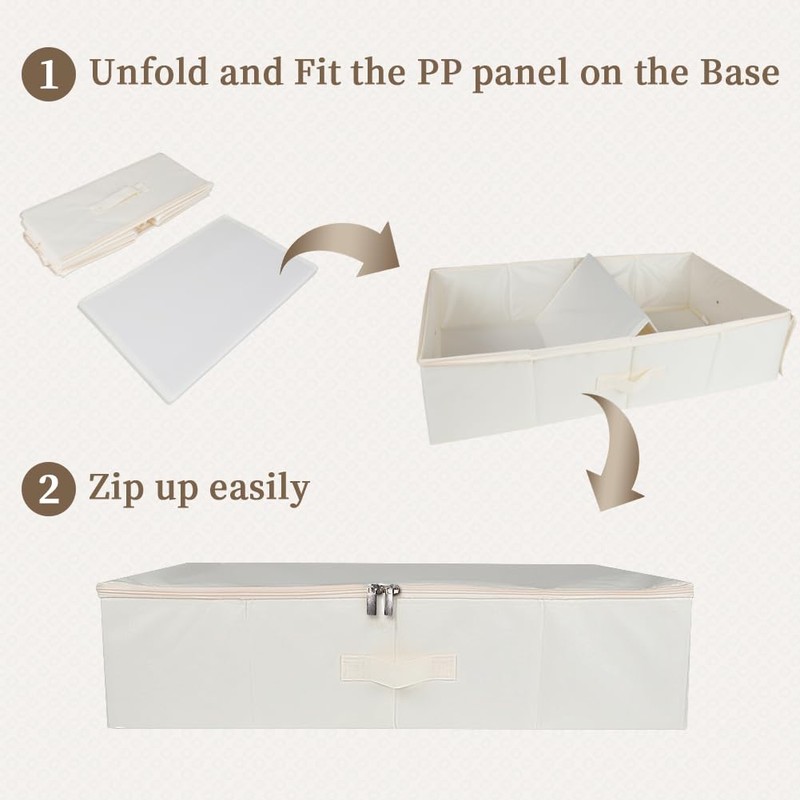 1 Unfold and Fit the PP panel on the Base

2 Zip up easily