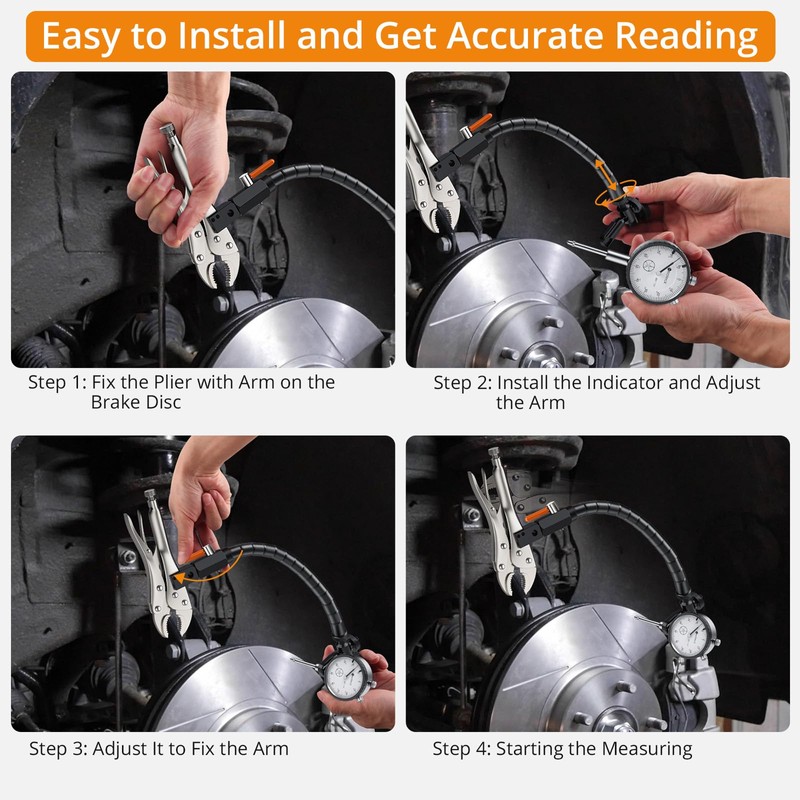 Easy to Install and Get Accurate Reading

Step 1: Fix the Plier with Arm on the Brake Disc

Step 2: Install the Indicator and Adjust the Arm

Step 3: Adjust It to Fix the Arm

Step 4: Starting the Measuring