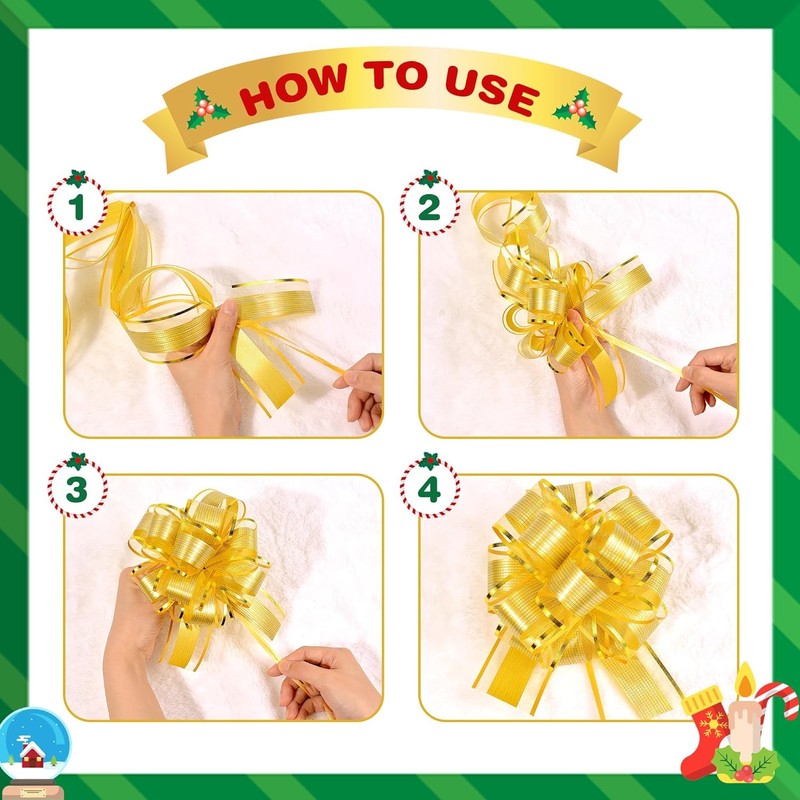 HOW TO USE

1

2

3

4