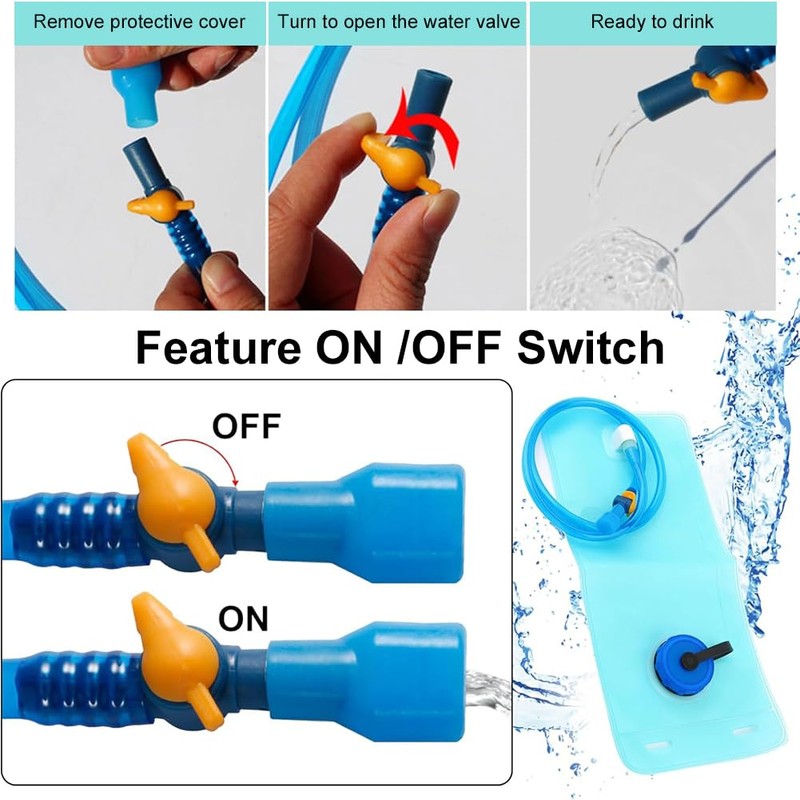 Remove protective cover

Turn to open the water valve

Ready to drink

Feature ON /OFF Switch

OFF

ON