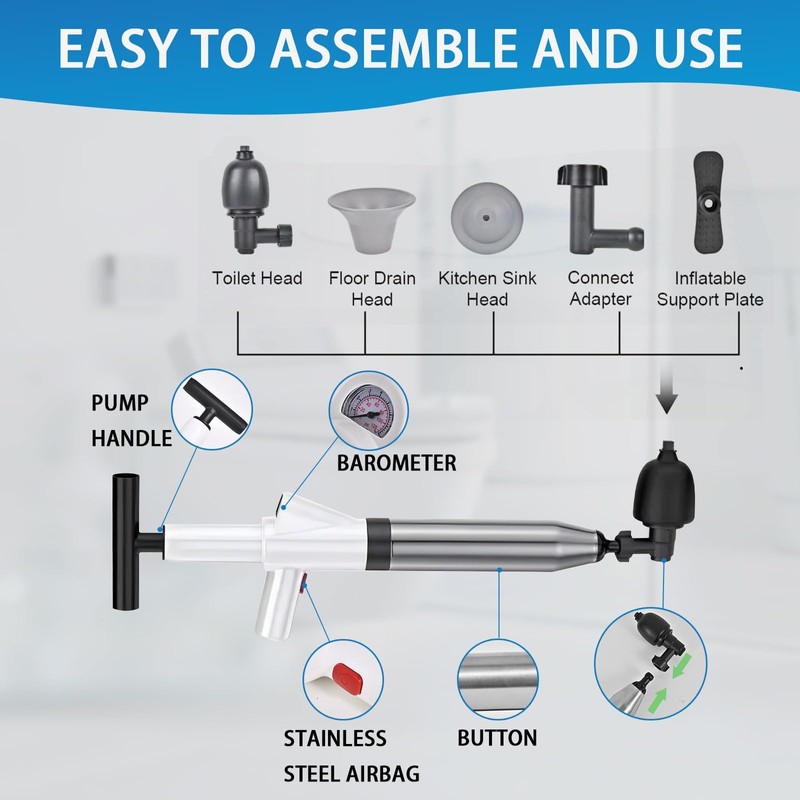 EASY TO ASSEMBLE AND USE

Toilet Head

Floor Drain Head

Kitchen Sink Head

Connect Adapter

Inflatable Support Plate

PUMP HANDLE

BAROMETER

STAINLESS STEEL AIRBAG

BUTTON