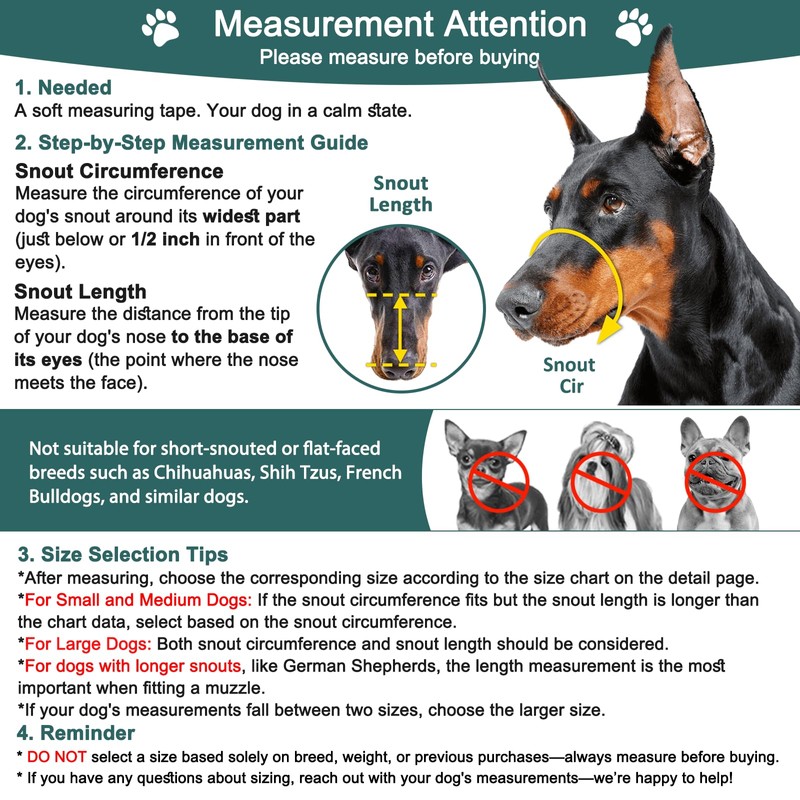 Measurement Attention
Please measure before buying

1. Needed
A soft measuring tape. Your dog in a calm state.

2. Step-by-Step Measurement Guide

Snout Circumference
Measure the circumference of your dog's snout around its widest part (just below or 1/2 inch in front of the eyes).

Snout Length
Measure the distance from the tip of your dog's nose to the base of its eyes (the point where the nose meets the face).

Snout Length

Snout Cir

Not suitable for short-snouted or flat-faced breeds such as Chihuahuas, Shih Tzus, French Bulldogs, and similar dogs.

3. Size Selection Tips
*After measuring, choose the corresponding size according to the size chart on the detail page.
*For Small and Medium Dogs: If the snout circumference fits but the snout length is longer than the chart data, select based on the snout circumference.
*For Large Dogs: Both snout circumference and snout length should be considered.
*For dogs with longer snouts, like German Shepherds, the length measurement is the most important when fitting a muzzle.
*If your dog's measurements fall between two sizes, choose the larger size.

4. Reminder
* DO NOT select a size based solely on breed, weight, or previous purchases—always measure before buying.
* If you have any questions about sizing, reach out with your dog's measurements—we're happy to help!