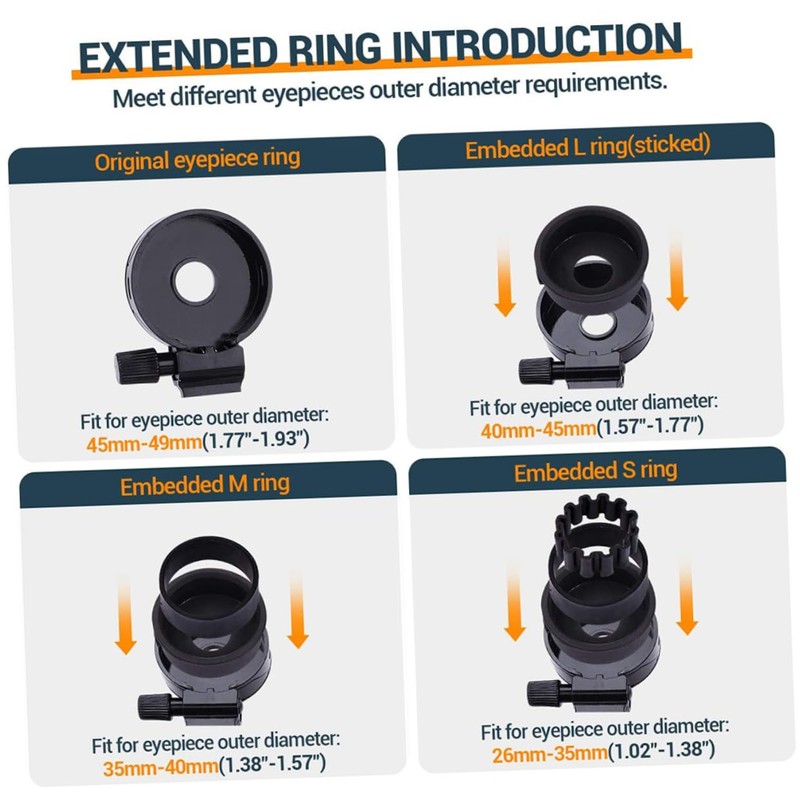 EXTENDED RING INTRODUCTION

Meet different eyepieces outer diameter requirements.

Original eyepiece ring

Fit for eyepiece outer diameter: 45mm-49mm(1.77"-1.93")

Embedded L ring(sticked)

Fit for eyepiece outer diameter: 40mm-45mm(1.57"-1.77")

Embedded M ring

Fit for eyepiece outer diameter: 35mm-40mm(1.38"-1.57")

Embedded S ring

Fit for eyepiece outer diameter: 26mm-35mm(1.02"-1.38")