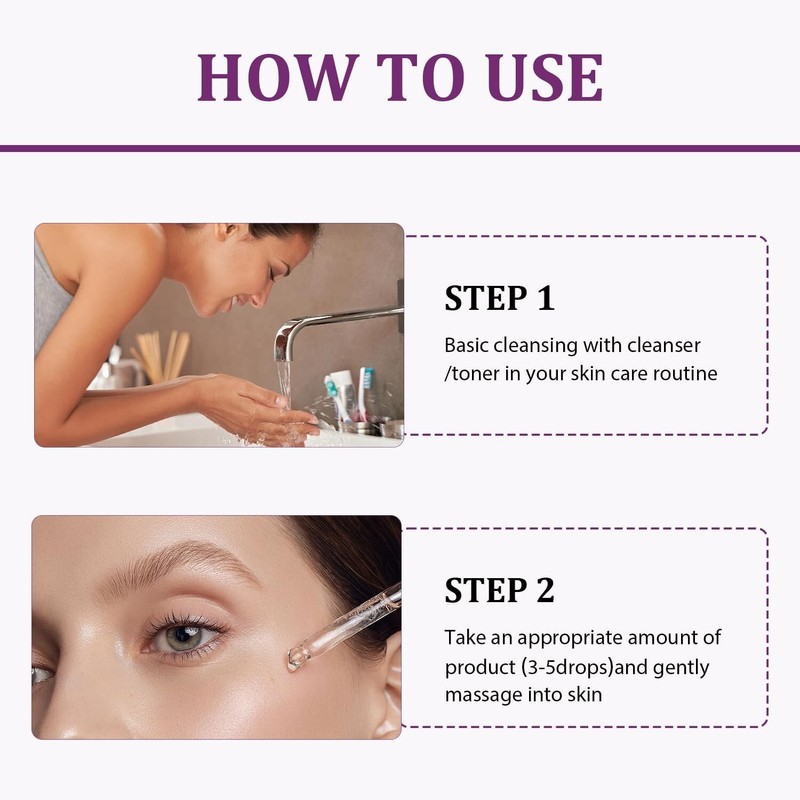 HOW TO USE

STEP 1

Basic cleansing with cleanser /toner in your skin care routine

STEP 2

Take an appropriate amount of product (3-5drops)and gently massage into skin