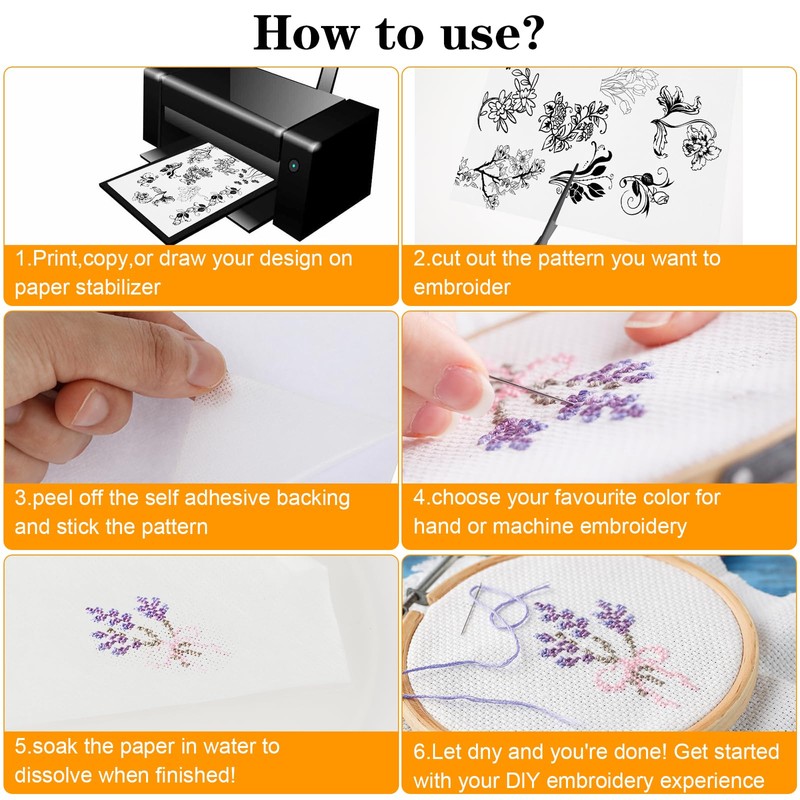 How to use?

1.Print,copy,or draw your design on paper stabilizer

2.cut out the pattern you want to embroider

3.peel off the self adhesive backing and stick the pattern

4.choose your favourite color for hand or machine embroidery

5.soak the paper in water to dissolve when finished!

6.Let dny and you're done! Get started with your DIY embroidery experience