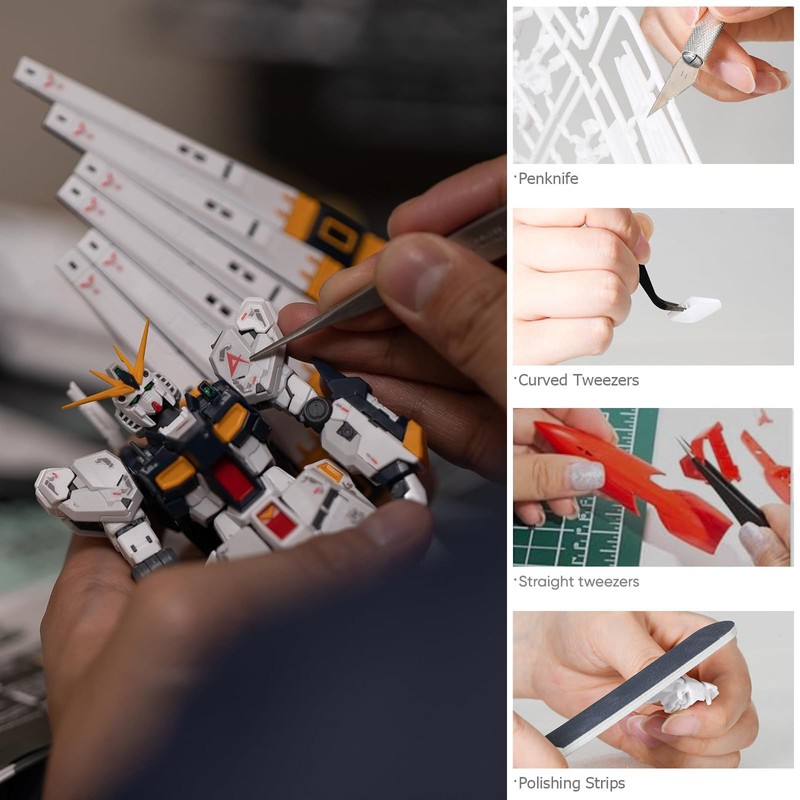 ·Penknife

·Curved Tweezers

·Straight tweezers

·Polishing Strips